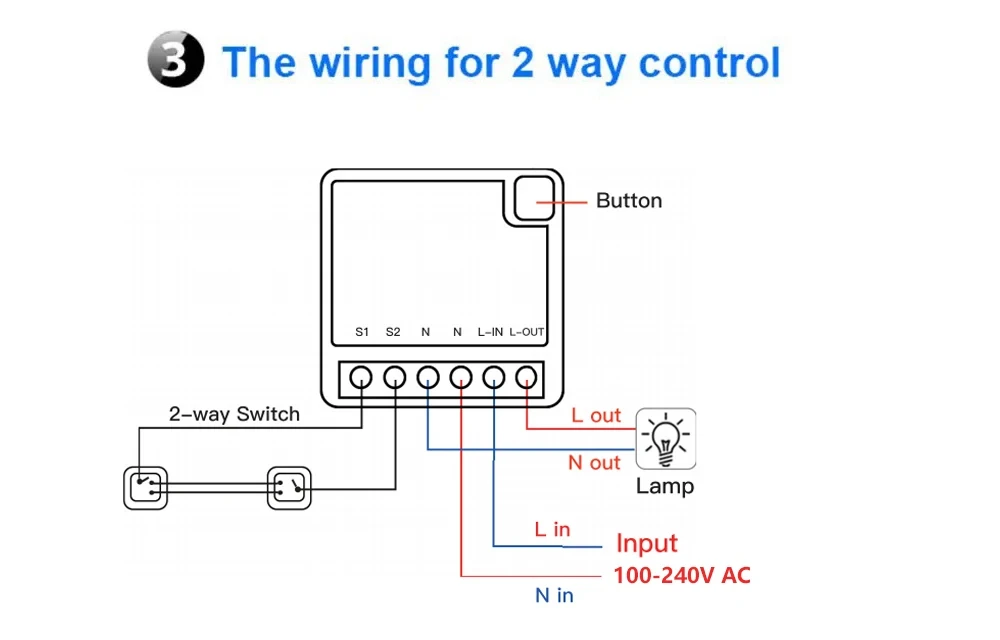 3 The wiring for 2 way control

Button

S1 S2 N N L-IN L-OUT

2-way Switch

L out

N out

Lamp

L in

Input

100-240V AC

N in