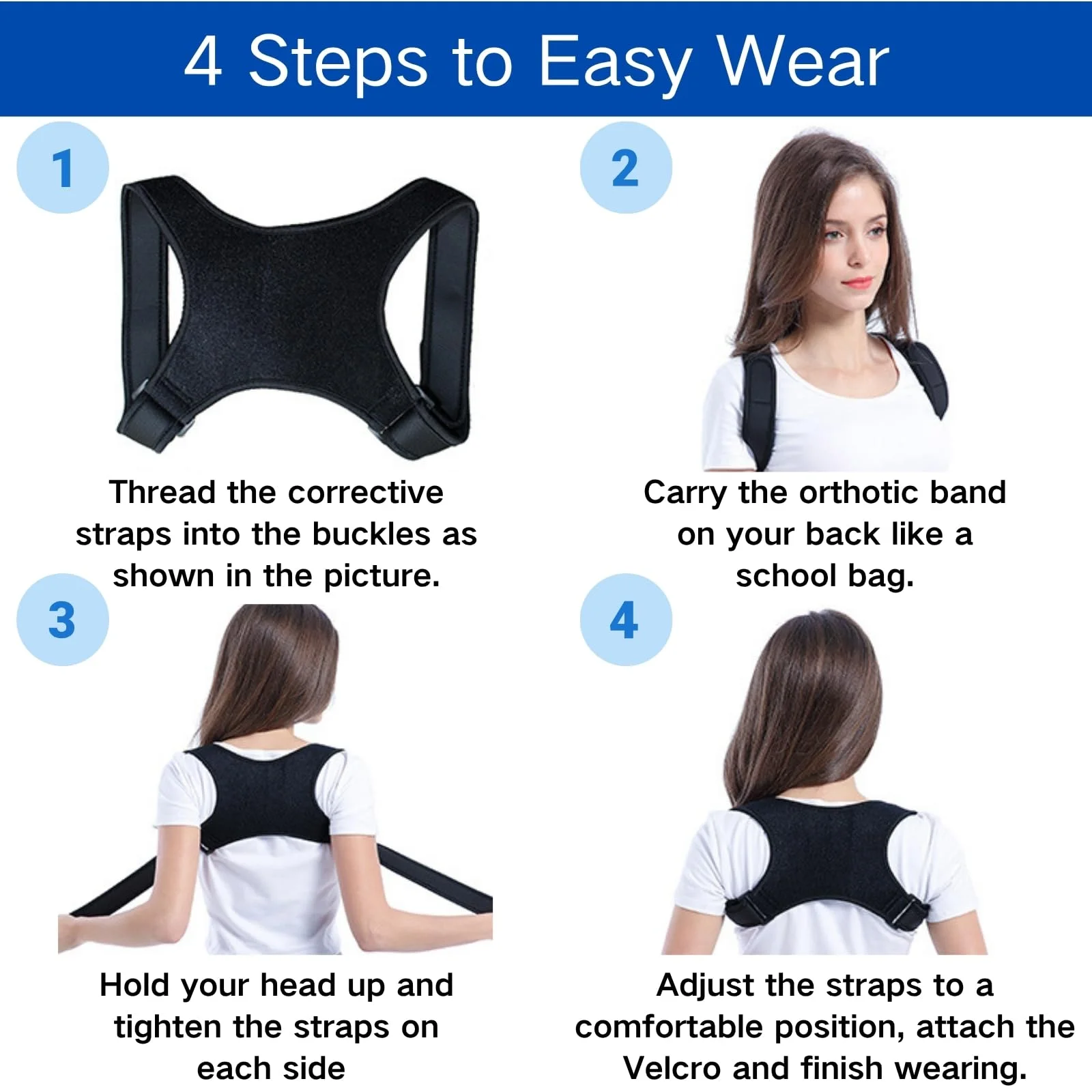 4 Steps to Easy Wear

1

Thread the corrective straps into the buckles as shown in the picture.

2

Carry the orthotic band on your back like a school bag.

3

Hold your head up and tighten the straps on each side

4

Adjust the straps to a comfortable position, attach the Velcro and finish wearing.