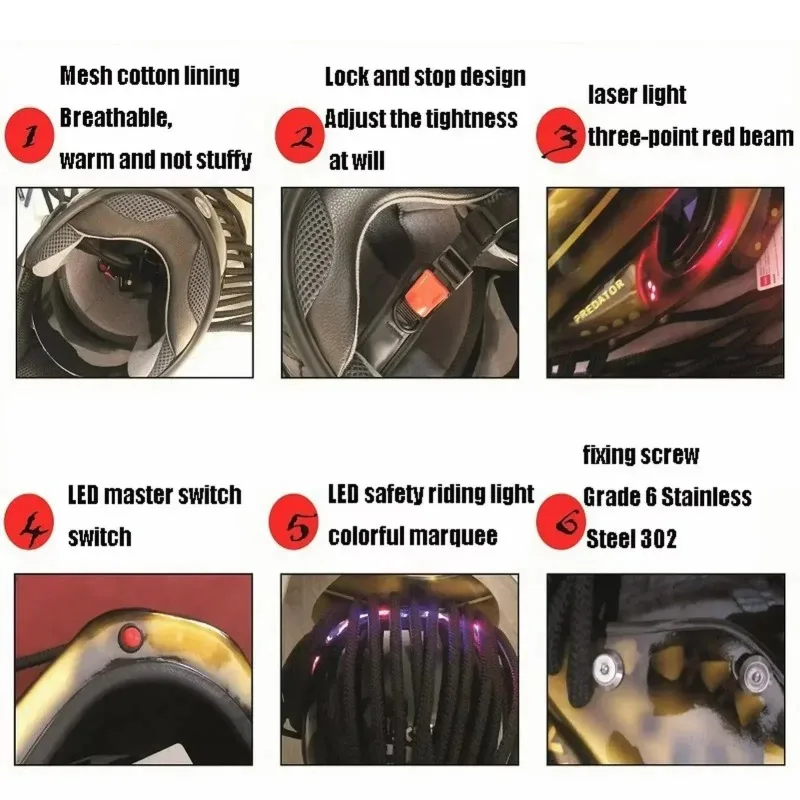 1 Mesh cotton lining
Breathable,
warm and not stuffy

2 Lock and stop design
Adjust the tightness
at will

3 laser light
three-point red beam

PREDATOR

4 LED master switch
switch

5 LED safety riding light
colorful marquee

6 fixing screw
Grade 6 Stainless
Steel 302