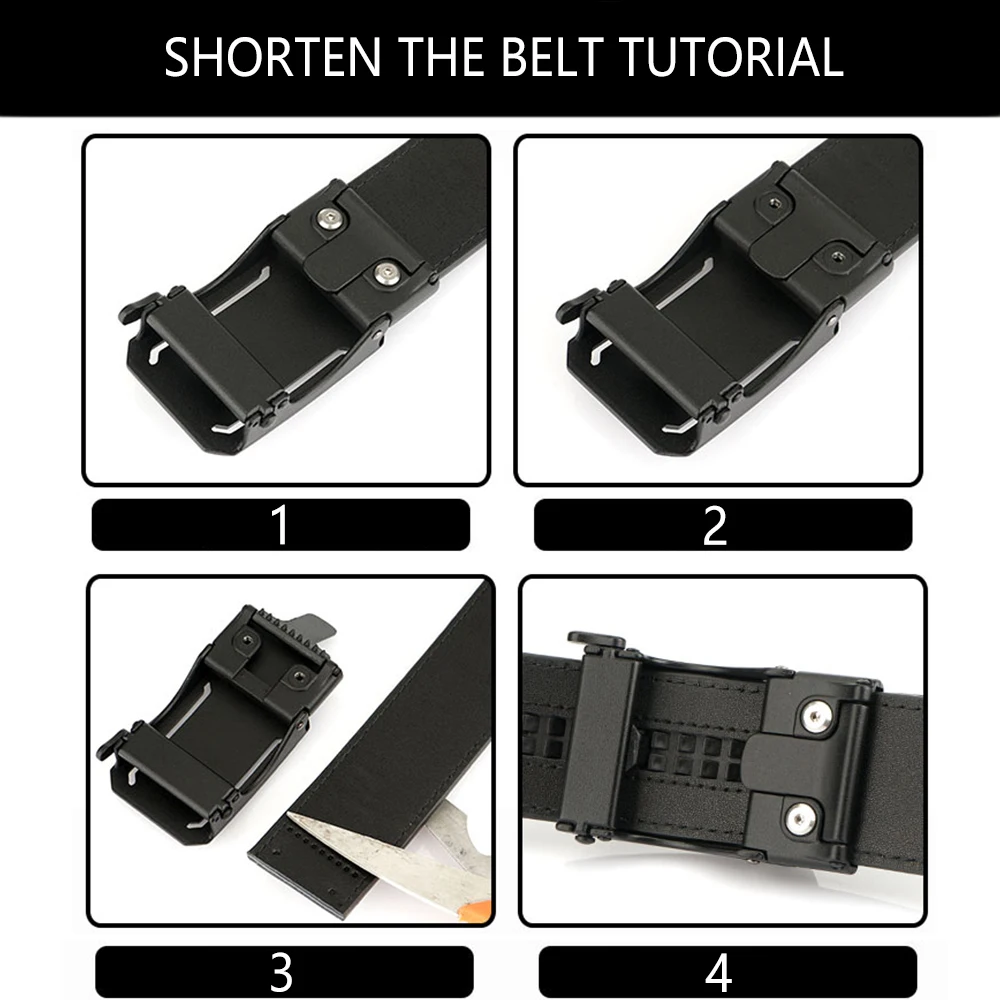 SHORTEN THE BELT TUTORIAL

1

2

3

4