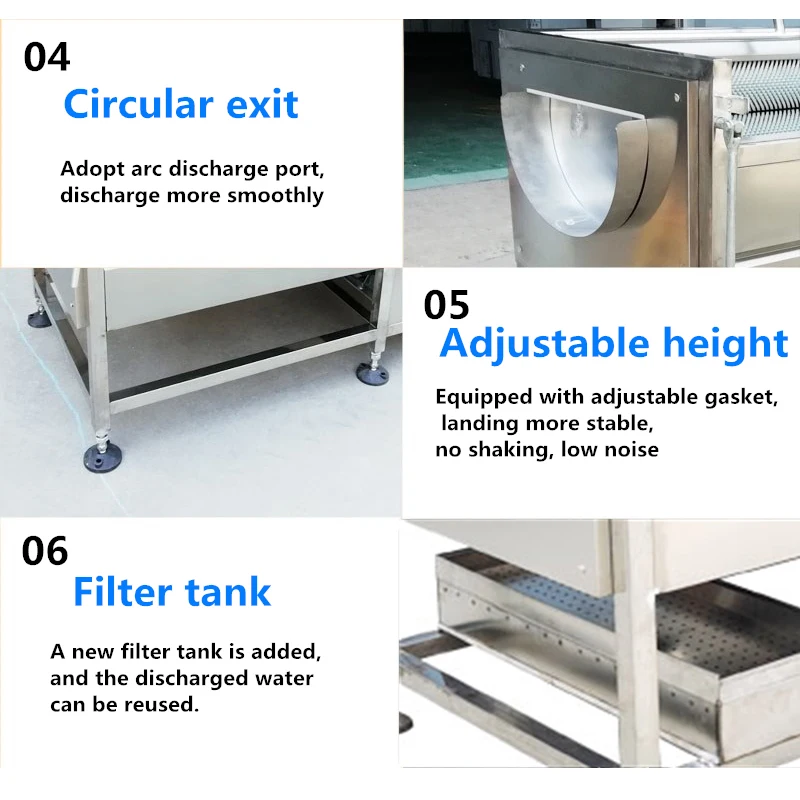 04
Circular exit

Adopt arc discharge port, discharge more smoothly

05
Adjustable height

Equipped with adjustable gasket, landing more stable, no shaking, low noise

06
Filter tank

A new filter tank is added, and the discharged water can be reused.