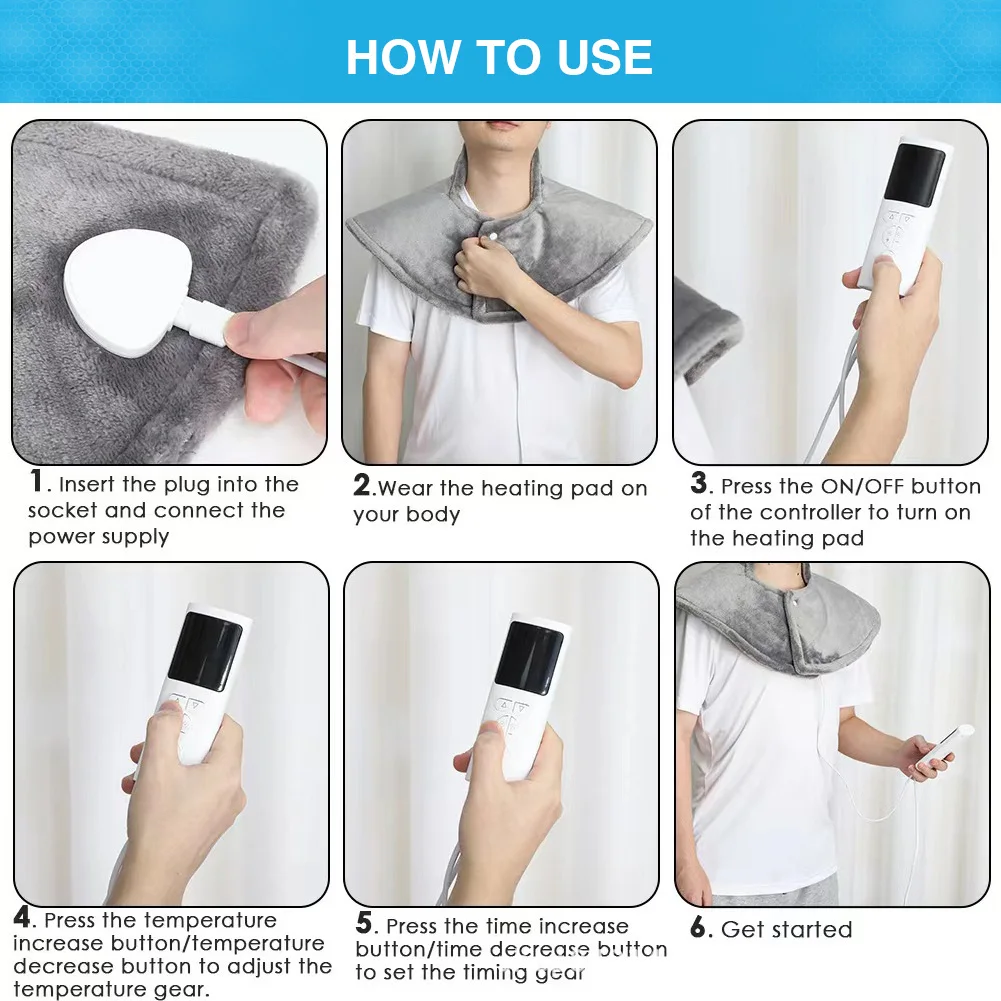 HOW TO USE

1. Insert the plug into the socket and connect the power supply

2.Wear the heating pad on your body

3. Press the ON/OFF button of the controller to turn on the heating pad

4. Press the temperature increase button/temperature decrease button to adjust the temperature gear.

5. Press the time increase button/time decrease button to set the timing gear

6. Get started