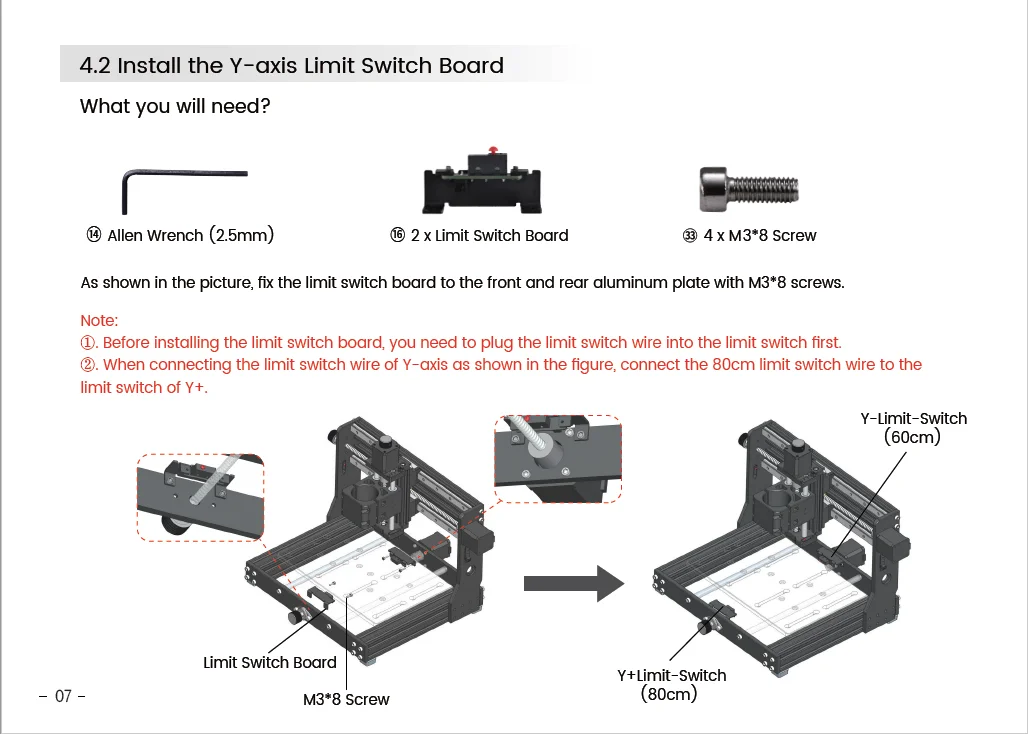 4.2 Install the Y-axis Limit Switch Board

What you will need?

⑭ Allen Wrench (2.5mm)

⑯ 2 x Limit Switch Board

㉝ 4 x M3*8 Screw

As shown in the picture, fix the limit switch board to the front and rear aluminum plate with M3*8 screws.

Note:
①. Before installing the limit switch board, you need to plug the limit switch wire into the limit switch first.
②. When connecting the limit switch wire of Y-axis as shown in the figure, connect the 80cm limit switch wire to the limit switch of Y+.

Y-Limit-Switch (60cm)

Limit Switch Board

M3*8 Screw

Y+Limit-Switch (80cm)

– 07 –