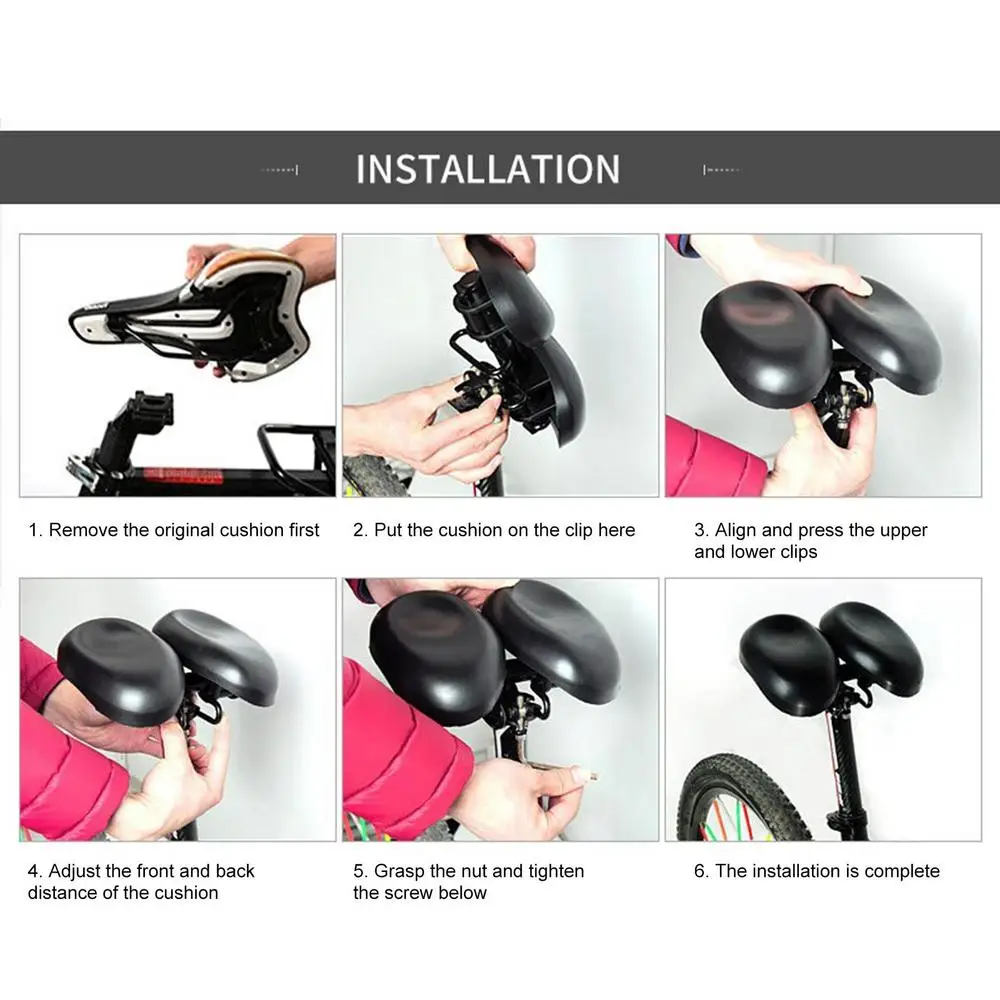 INSTALLATION

1. Remove the original cushion first

2. Put the cushion on the clip here

3. Align and press the upper and lower clips

4. Adjust the front and back distance of the cushion

5. Grasp the nut and tighten the screw below

6. The installation is complete