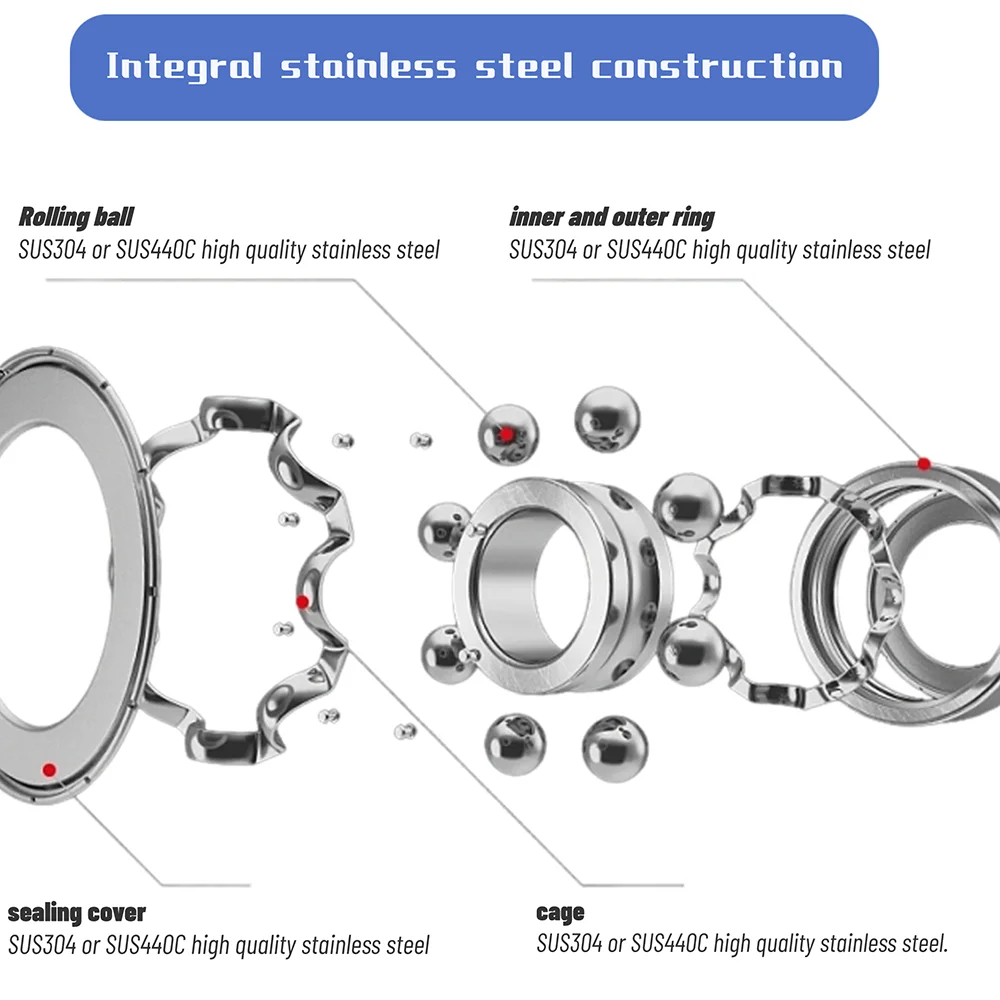 Integral stainless steel construction

Rolling ball
SUS304 or SUS440C high quality stainless steel

inner and outer ring
SUS304 or SUS440C high quality stainless steel

sealing cover
SUS304 or SUS440C high quality stainless steel

cage
SUS304 or SUS440C high quality stainless steel.