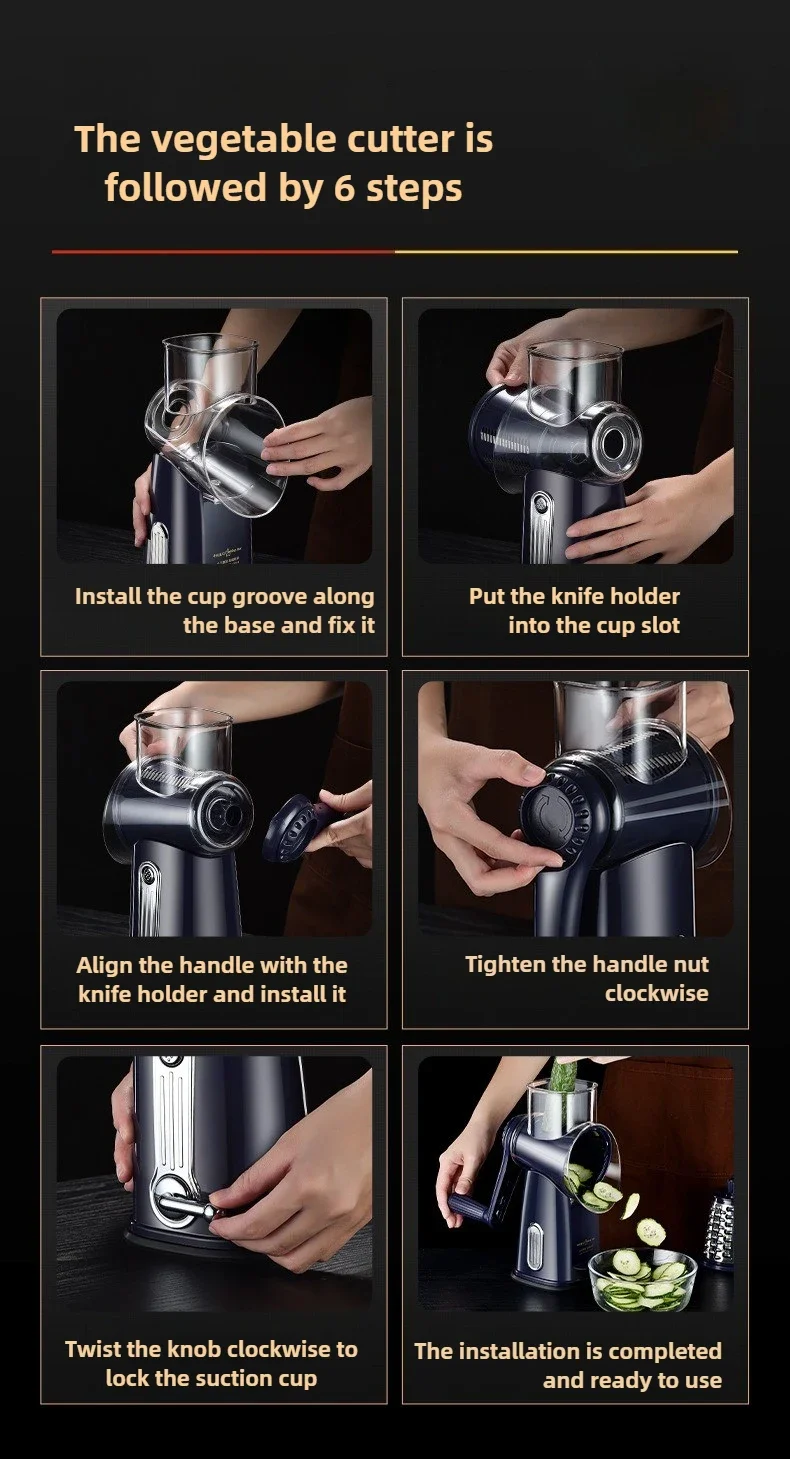 The vegetable cutter is followed by 6 steps

Install the cup groove along the base and fix it

Put the knife holder into the cup slot

Align the handle with the knife holder and install it

Tighten the handle nut clockwise

Twist the knob clockwise to lock the suction cup

The installation is completed and ready to use