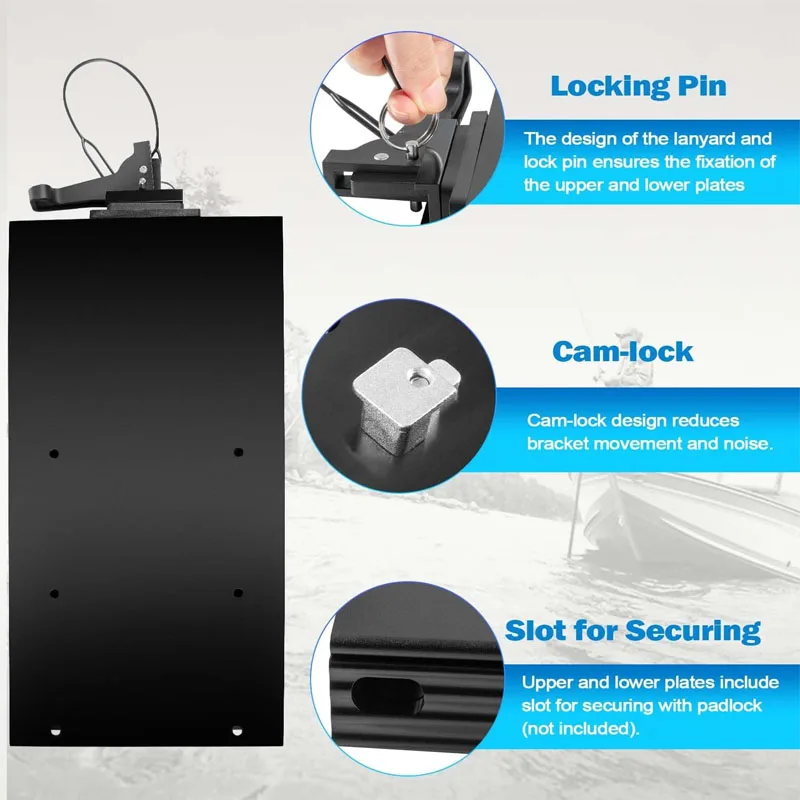 Locking Pin

The design of the lanyard and lock pin ensures the fixation of the upper and lower plates

Cam-lock

Cam-lock design reduces bracket movement and noise.

Slot for Securing

Upper and lower plates include slot for securing with padlock (not included).