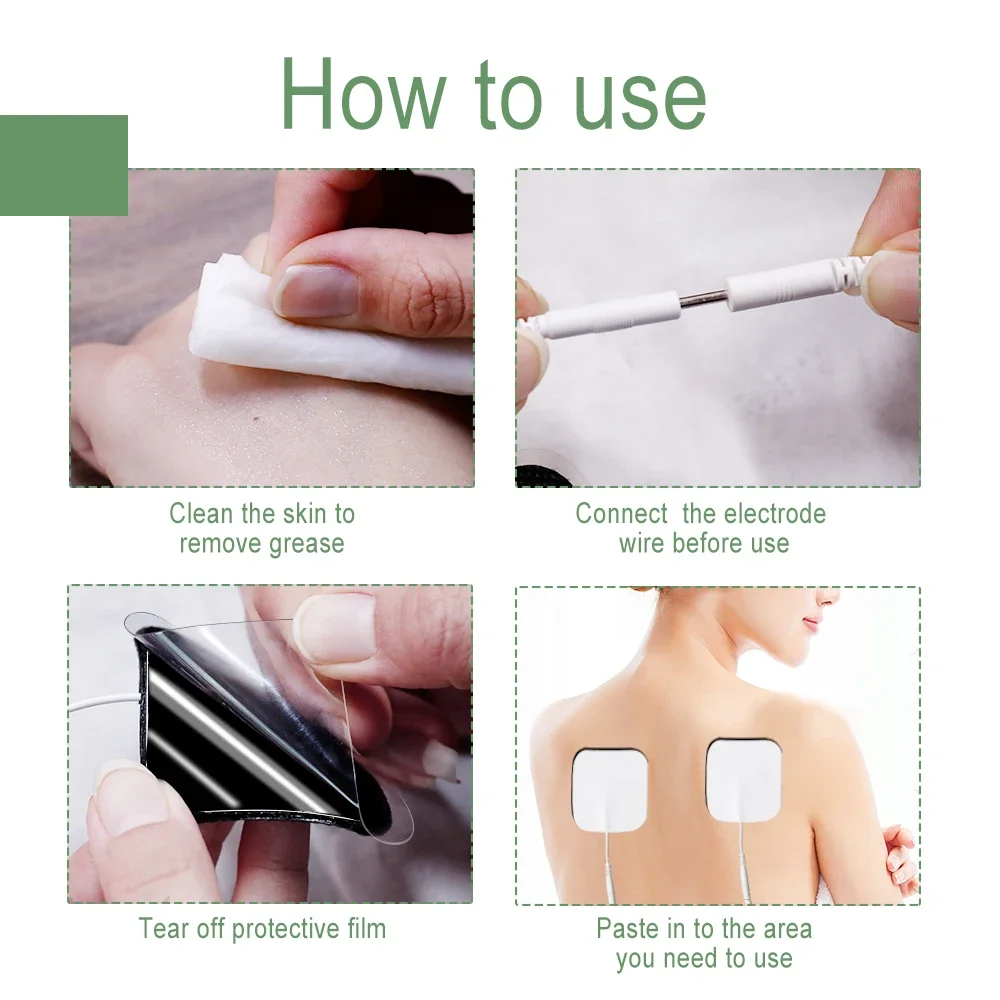 How to use

Clean the skin to remove grease

Connect the electrode wire before use

Tear off protective film

Paste in to the area you need to use