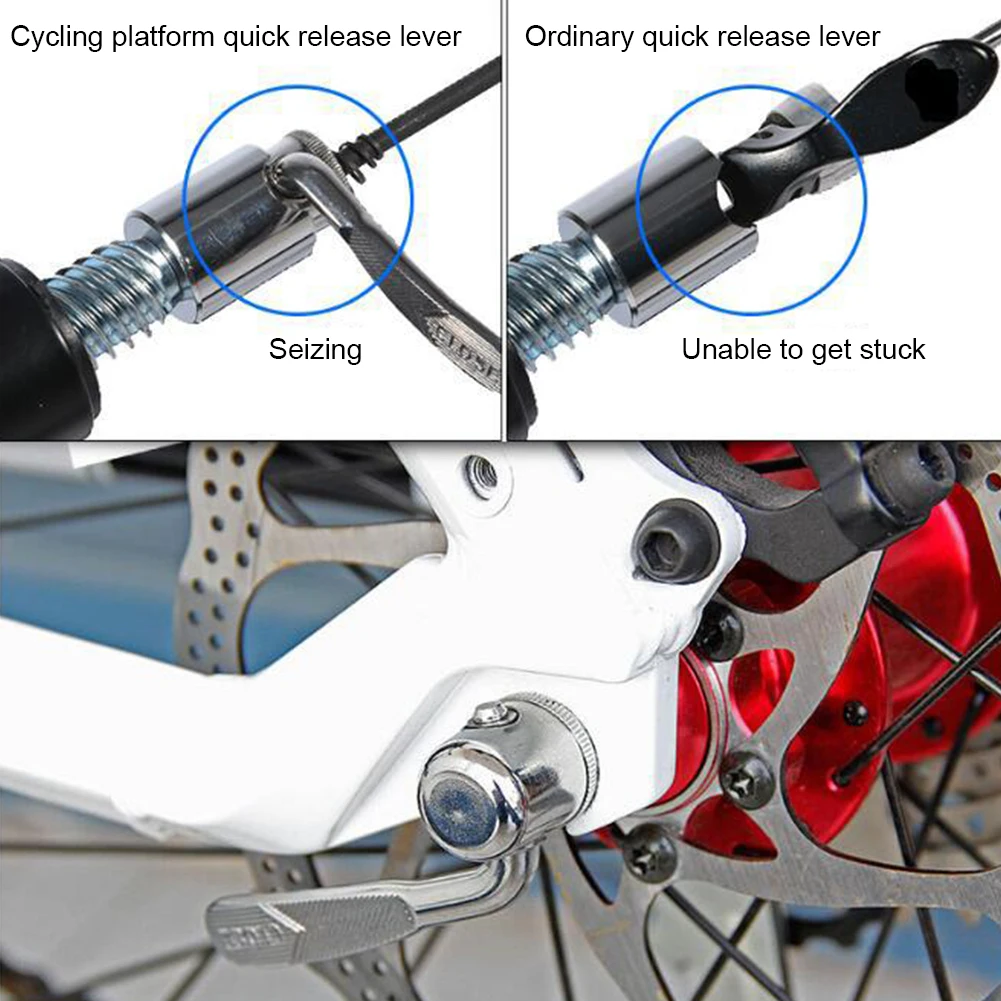 Cycling platform quick release lever

Seizing

Ordinary quick release lever

Unable to get stuck