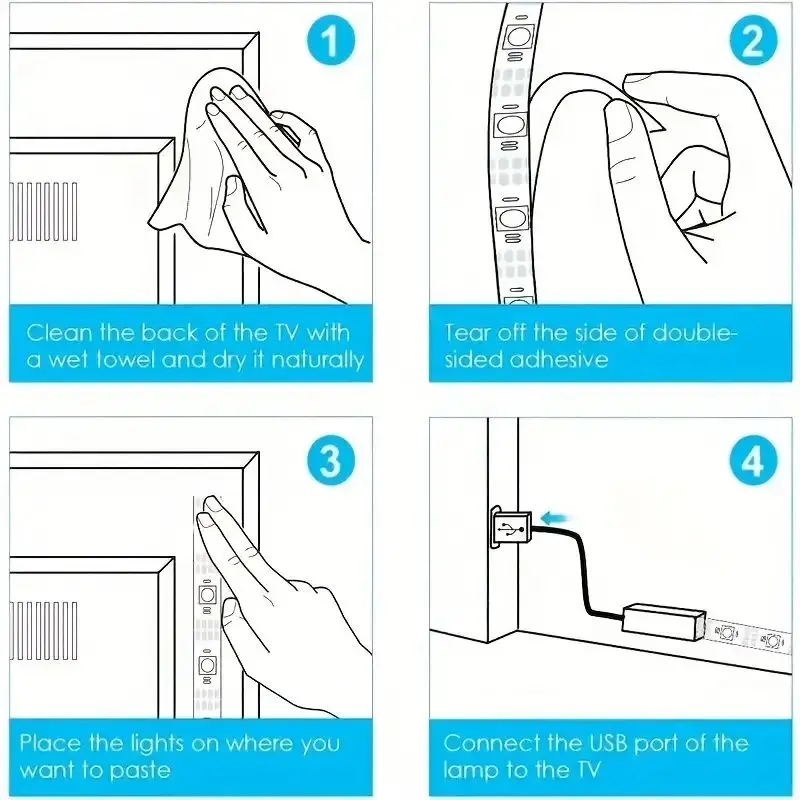 1

Clean the back of the TV with a wet towel and dry it naturally

2

Tear off the side of double-sided adhesive

3

Place the lights on where you want to paste

4

Connect the USB port of the lamp to the TV