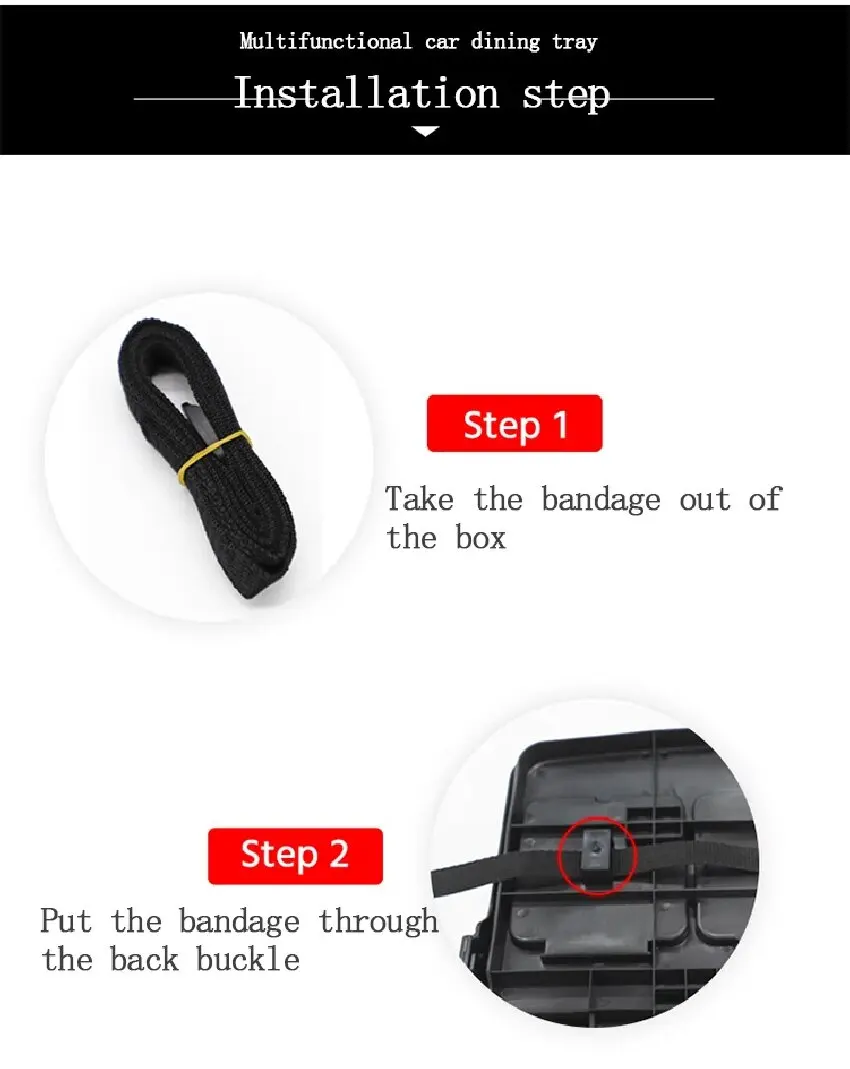 Multifunctional car dining tray

Installation step

Step 1

Take the bandage out of the box

Step 2

Put the bandage through the back buckle