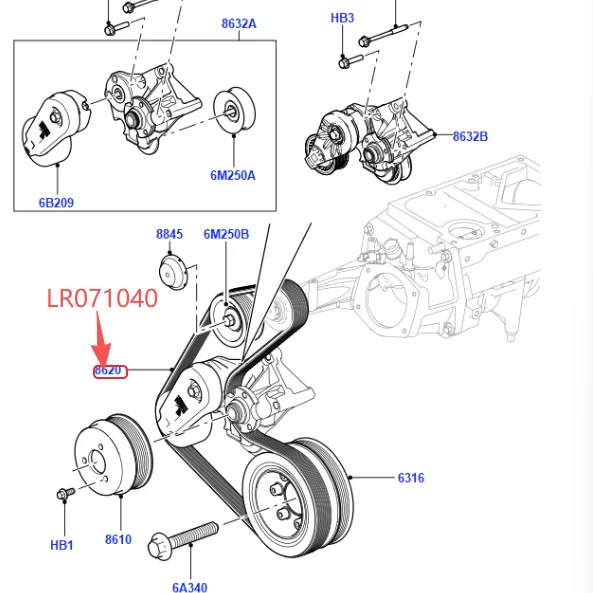 8632A

HB3

8632B

6M250A

6B209

8845

6M250B

LR071040

8620

6316

HB1

8610

6A340