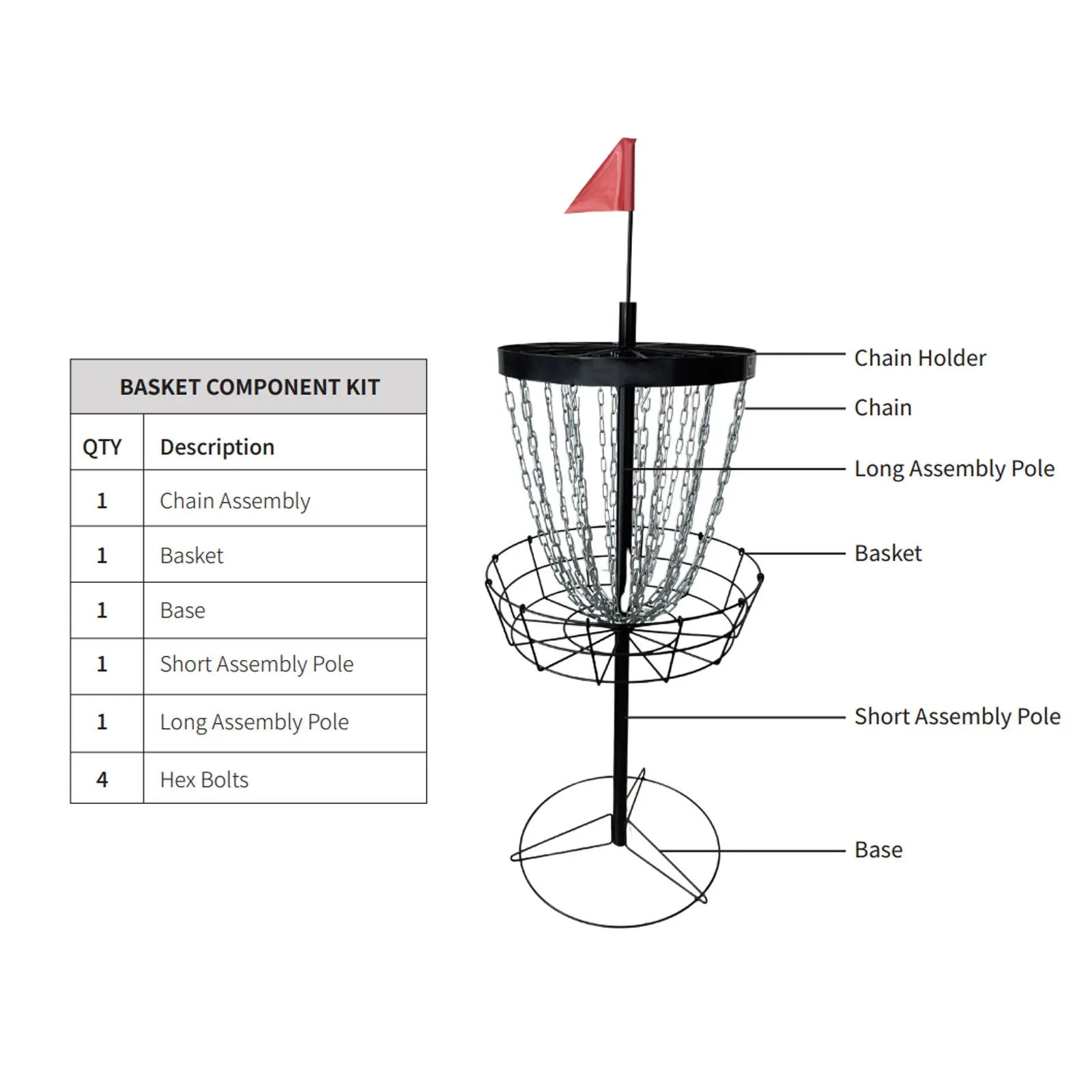 BASKET COMPONENT KIT

| QTY | Description |
|---|---|
| 1 | Chain Assembly |
| 1 | Basket |
| 1 | Base |
| 1 | Short Assembly Pole |
| 1 | Long Assembly Pole |
| 4 | Hex Bolts |

Chain Holder
Chain
Long Assembly Pole
Basket
Short Assembly Pole
Base