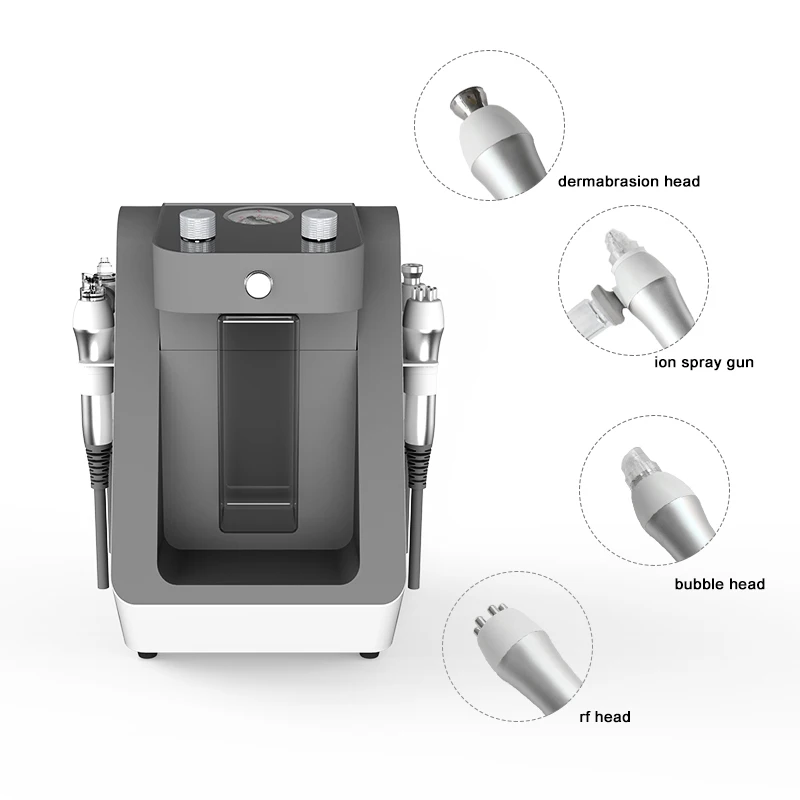 dermabrasion head

ion spray gun

bubble head

rf head