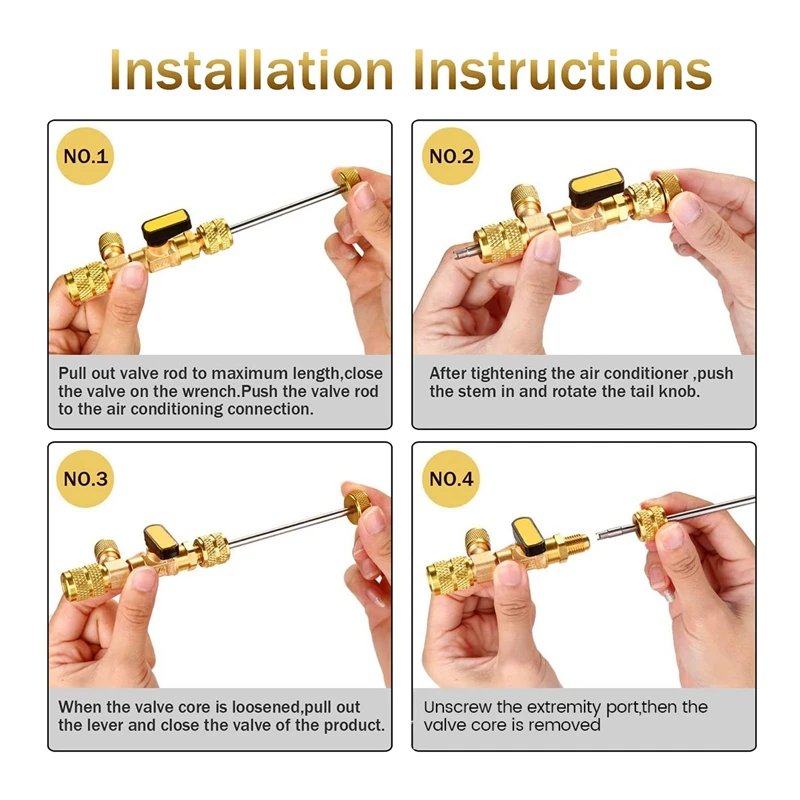 Installation Instructions

NO.1

Pull out valve rod to maximum length,close the valve on the wrench.Push the valve rod to the air conditioning connection.

NO.2

After tightening the air conditioner ,push the stem in and rotate the tail knob.

NO.3

When the valve core is loosened,pull out the lever and close the valve of the product.

NO.4

Unscrew the extremity port,then the valve core is removed