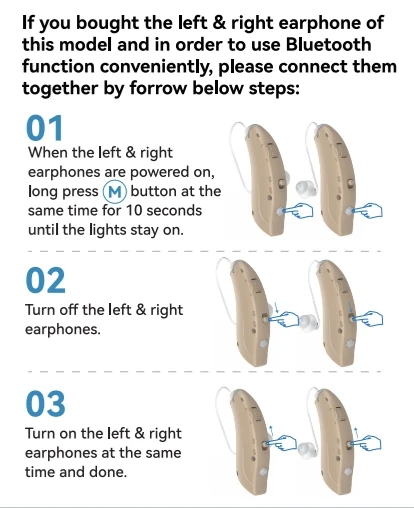 If you bought the left & right earphone of this model and in order to use Bluetooth function conveniently, please connect them together by forrow below steps:

01

When the left & right earphones are powered on, long press M button at the same time for 10 seconds until the lights stay on.

02

Turn off the left & right earphones.

03

Turn on the left & right earphones at the same time and done.