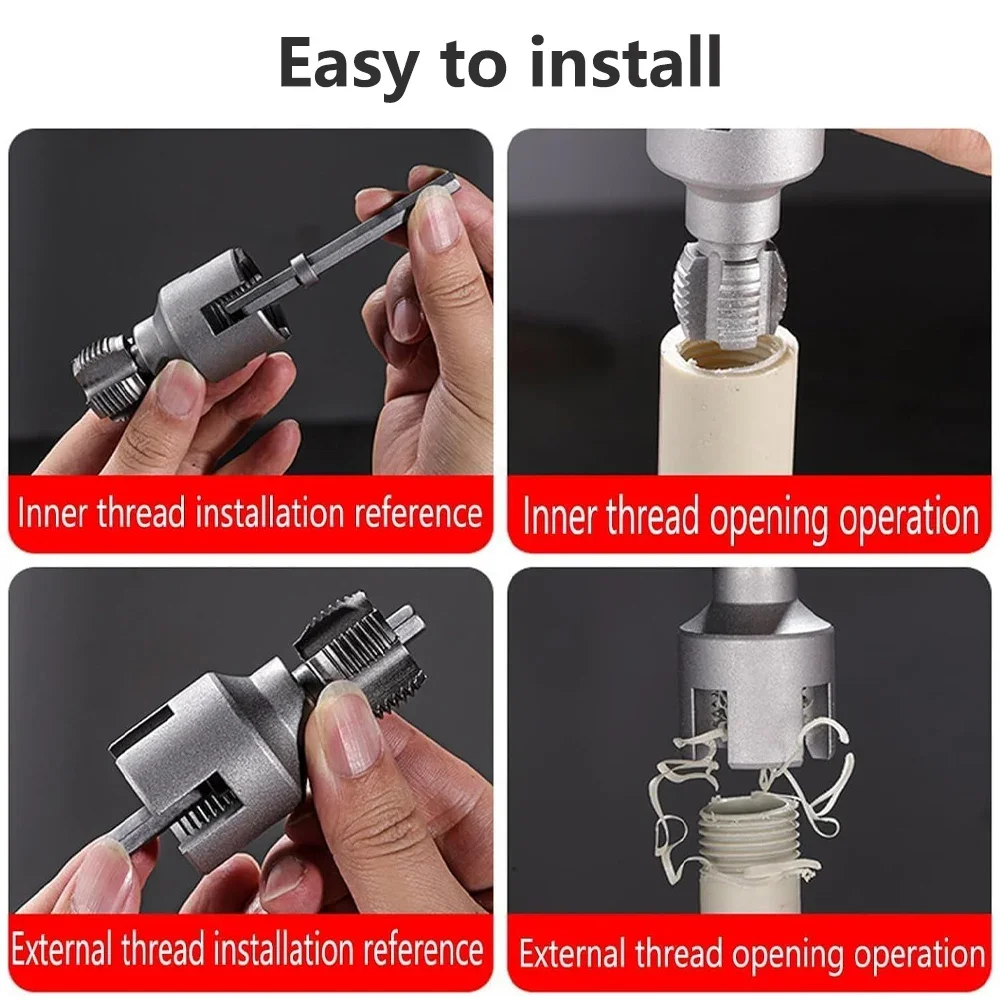 Easy to install

Inner thread installation reference

Inner thread opening operation

External thread installation reference

External thread opening operation