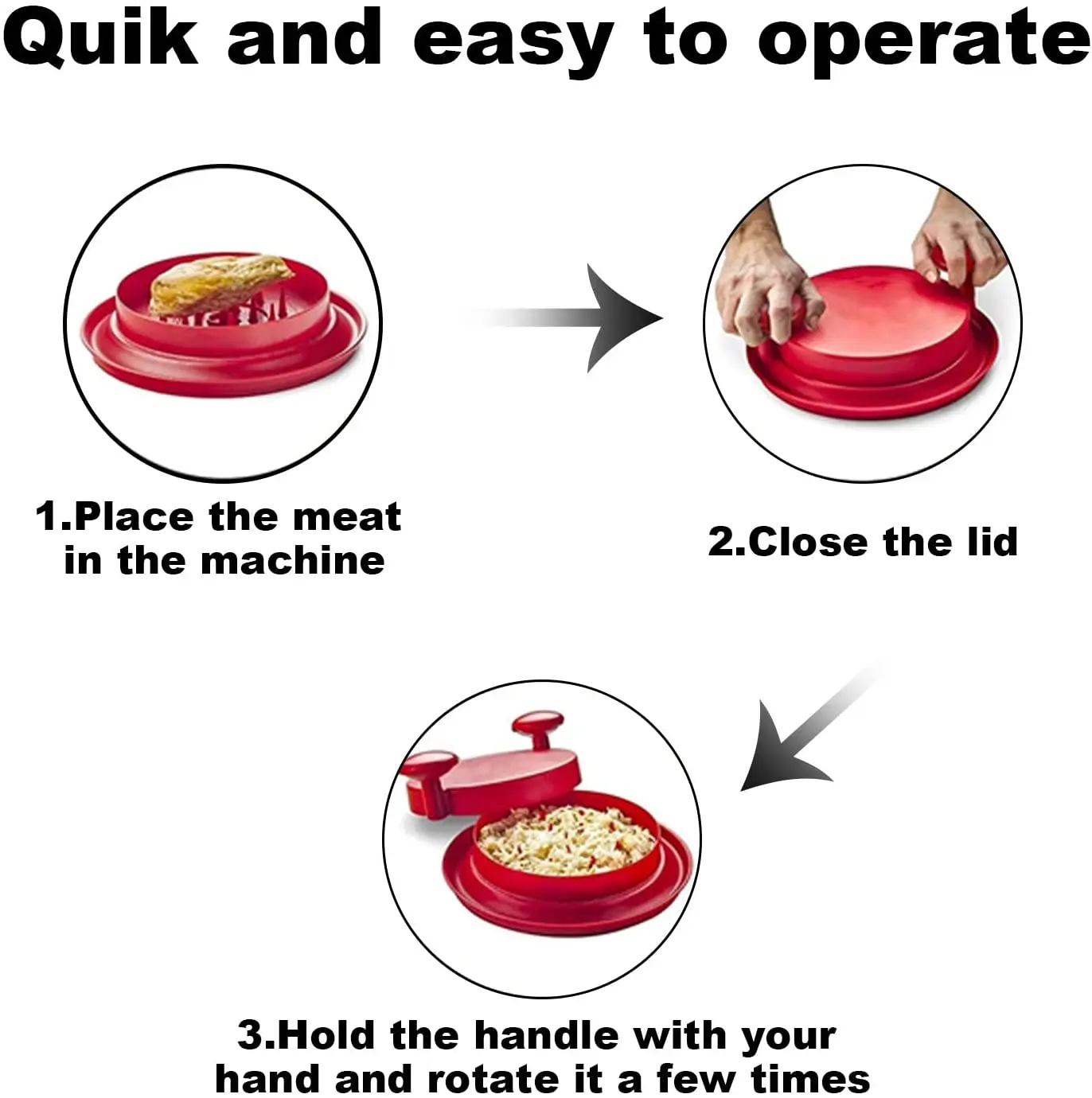 Quik and easy to operate

1.Place the meat in the machine

2.Close the lid

3.Hold the handle with your hand and rotate it a few times