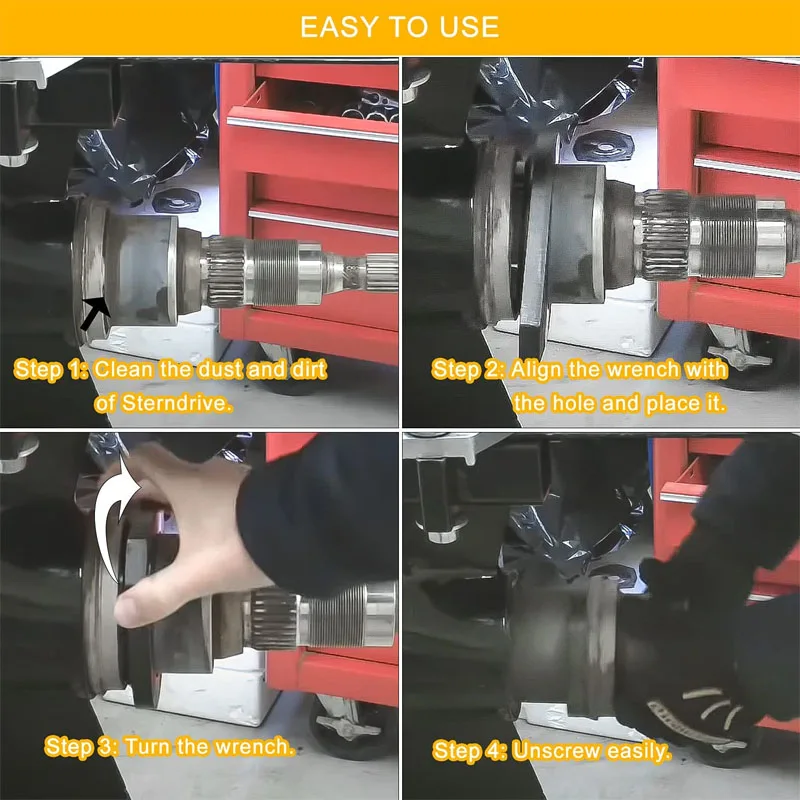 EASY TO USE

Step 1: Clean the dust and dirt of Sterndrive.

Step 2: Align the wrench with the hole and place it.

Step 3: Turn the wrench.

Step 4: Unscrew easily.