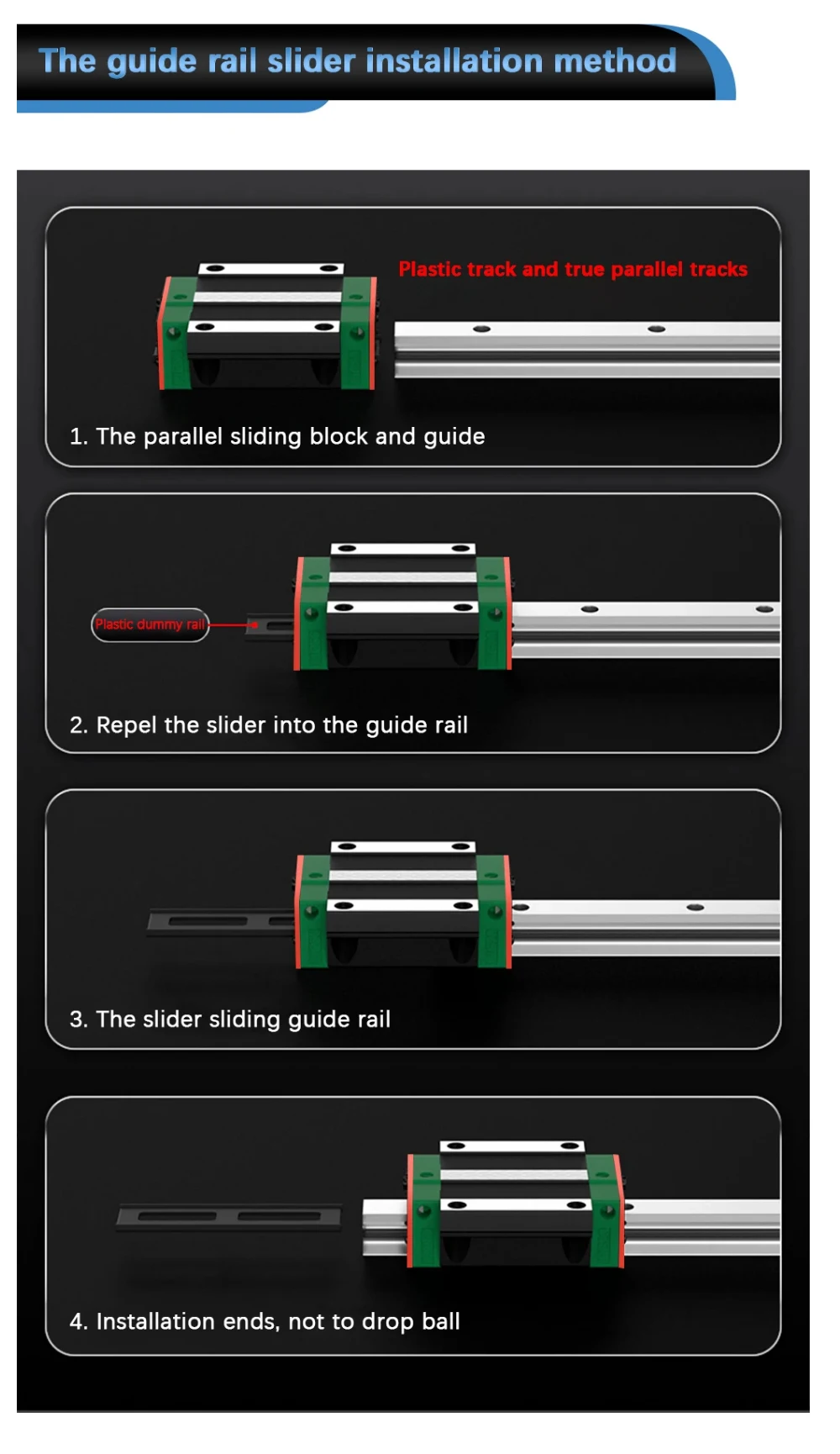 The guide rail slider installation method

Plastic track and true parallel tracks

1. The parallel sliding block and guide

Plastic dummy rail

2. Repel the slider into the guide rail

3. The slider sliding guide rail

4. Installation ends, not to drop ball