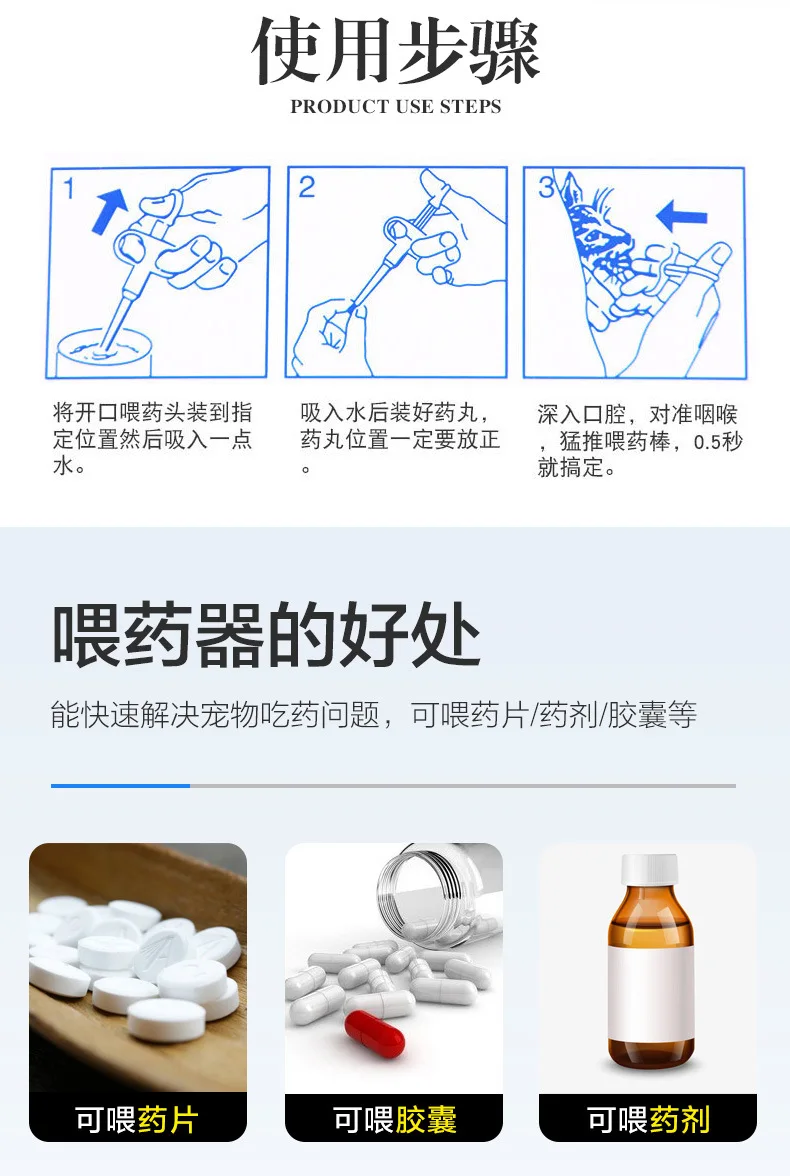 使用步骤

PRODUCT USE STEPS

1

2

3

将开口喂药头装到指定位置然后吸入一点水。

吸入水后装好药丸，药丸位置一定要放正。

深入口腔，对准咽喉，猛推喂药棒，0.5秒就搞定。

喂药器的好处

能快速解决宠物吃药问题，可喂药片/药剂/胶囊等

可喂药片

可喂胶囊

可喂药剂