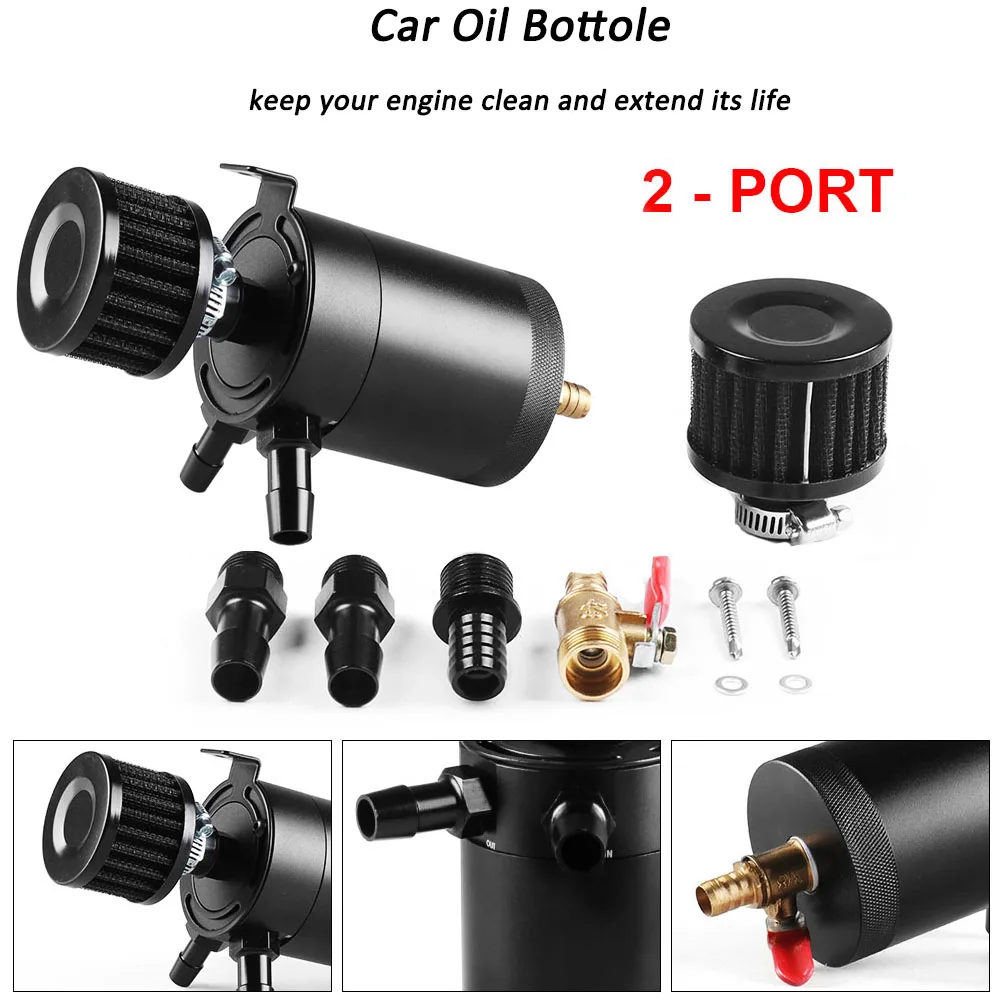 Car Oil Bottole

keep your engine clean and extend its life

2 - PORT

OUT

IN