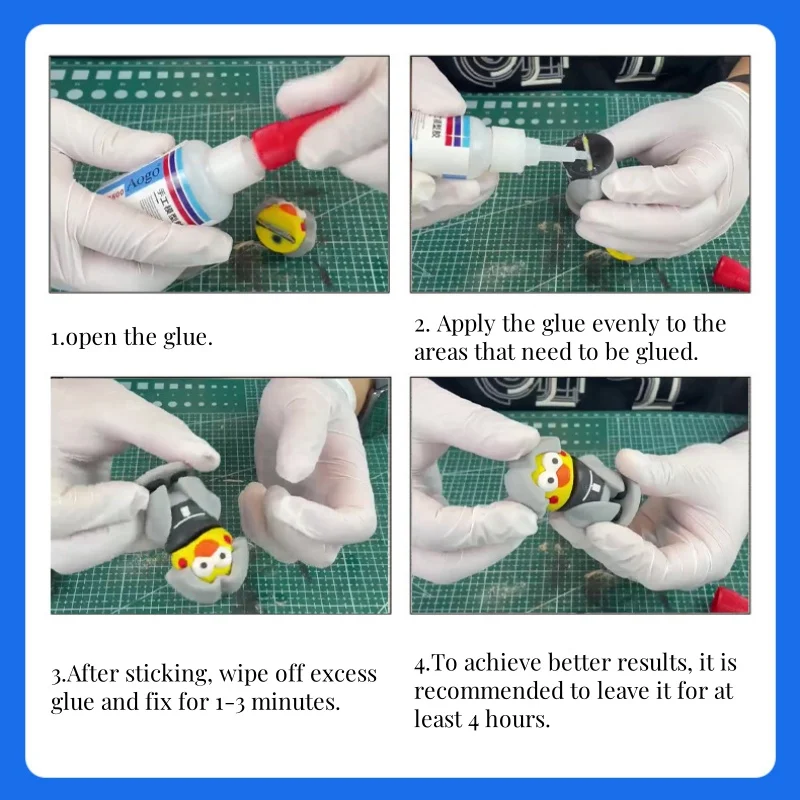 Aogo

1.open the glue.

2. Apply the glue evenly to the areas that need to be glued.

3.After sticking, wipe off excess glue and fix for 1-3 minutes.

4.To achieve better results, it is recommended to leave it for at least 4 hours.