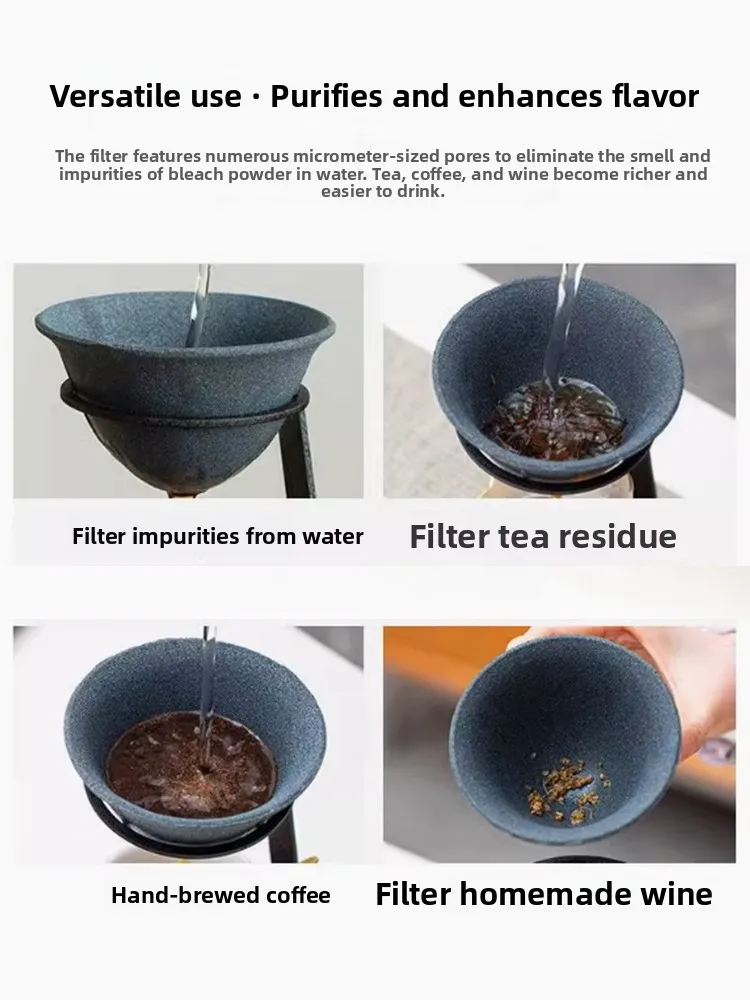 Versatile use · Purifies and enhances flavor

The filter features numerous micrometer-sized pores to eliminate the smell and impurities of bleach powder in water. Tea, coffee, and wine become richer and easier to drink.

Filter impurities from water

Filter tea residue

Hand-brewed coffee

Filter homemade wine