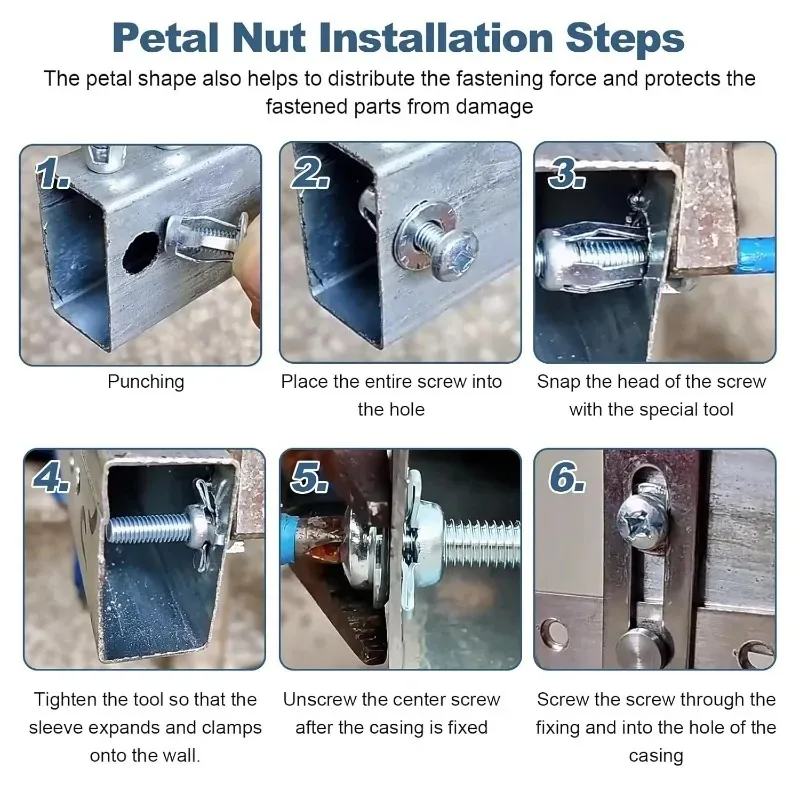 Petal Nut Installation Steps

The petal shape also helps to distribute the fastening force and protects the fastened parts from damage

1.

Punching

2.

Place the entire screw into the hole

3.

Snap the head of the screw with the special tool

4.

Tighten the tool so that the sleeve expands and clamps onto the wall.

5.

Unscrew the center screw after the casing is fixed

6.

Screw the screw through the fixing and into the hole of the casing