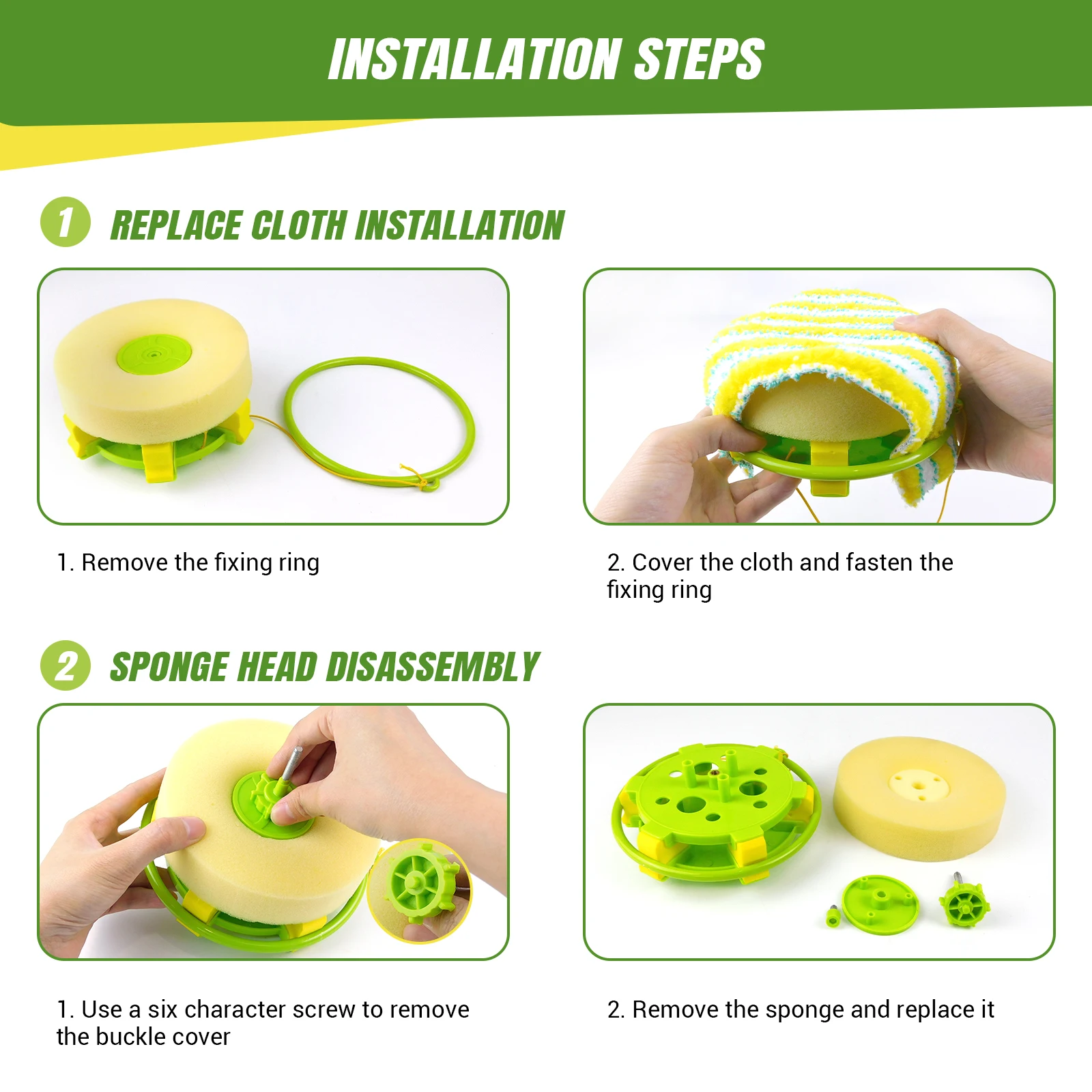 INSTALLATION STEPS

1 REPLACE CLOTH INSTALLATION

1. Remove the fixing ring

2. Cover the cloth and fasten the fixing ring

2 SPONGE HEAD DISASSEMBLY

1. Use a six character screw to remove the buckle cover

2. Remove the sponge and replace it