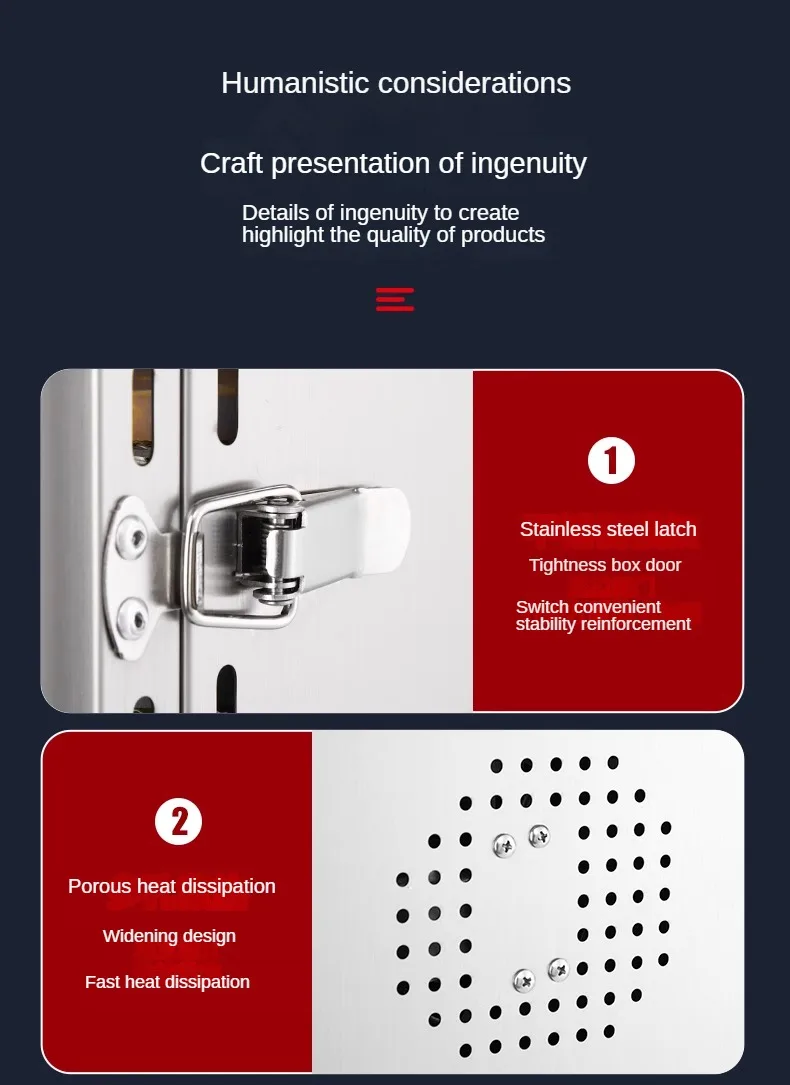 Humanistic considerations

Craft presentation of ingenuity

Details of ingenuity to create highlight the quality of products

1

Stainless steel latch

Tightness box door

Switch convenient stability reinforcement

2

Porous heat dissipation

Widening design

Fast heat dissipation