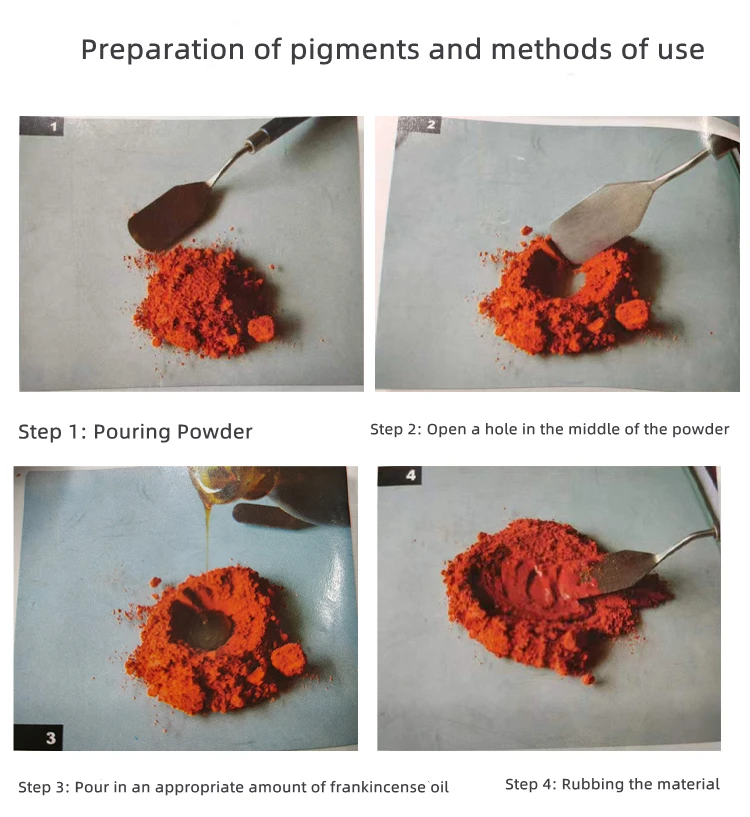 Preparation of pigments and methods of use

1

2

Step 1: Pouring Powder

Step 2: Open a hole in the middle of the powder

4

3

Step 3: Pour in an appropriate amount of frankincense oil

Step 4: Rubbing the material