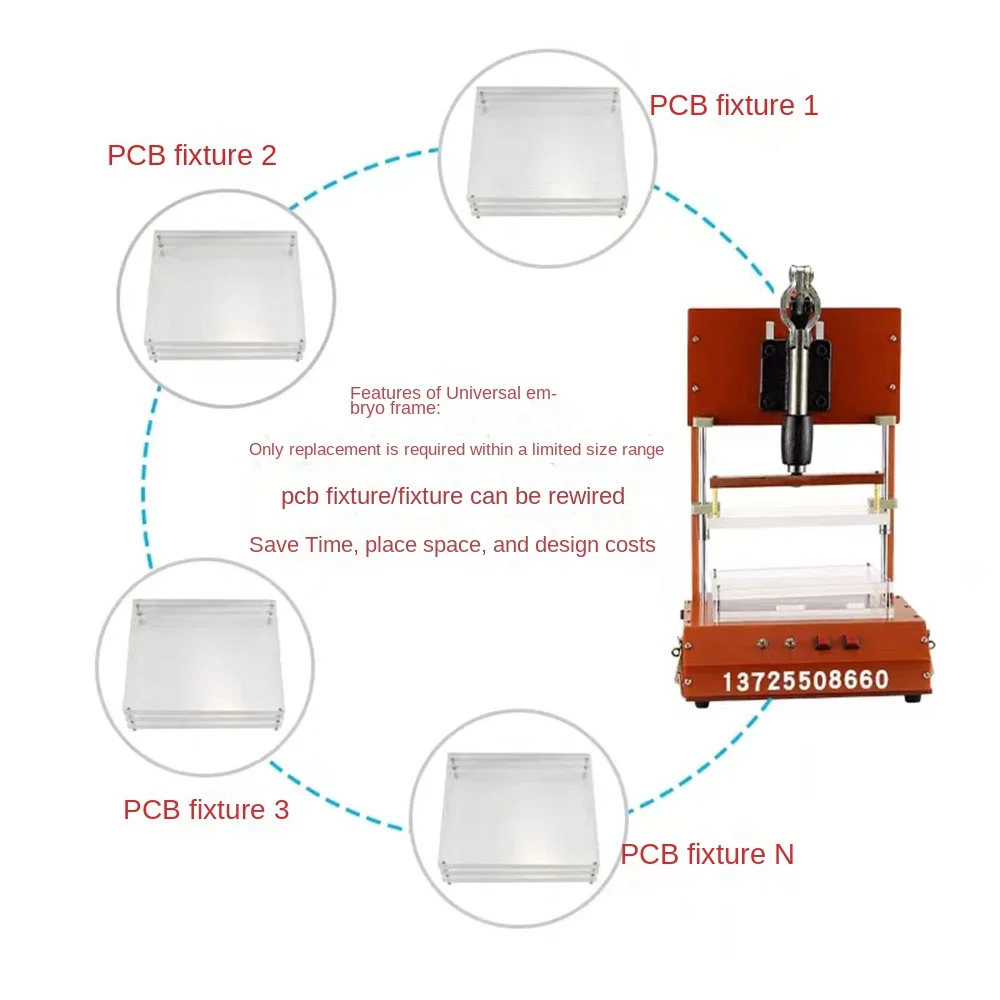 PCB fixture 1

PCB fixture 2

Features of Universal embryo frame:

Only replacement is required within a limited size range

pcb fixture/fixture can be rewired

Save Time, place space, and design costs

13725508660

PCB fixture 3

PCB fixture N