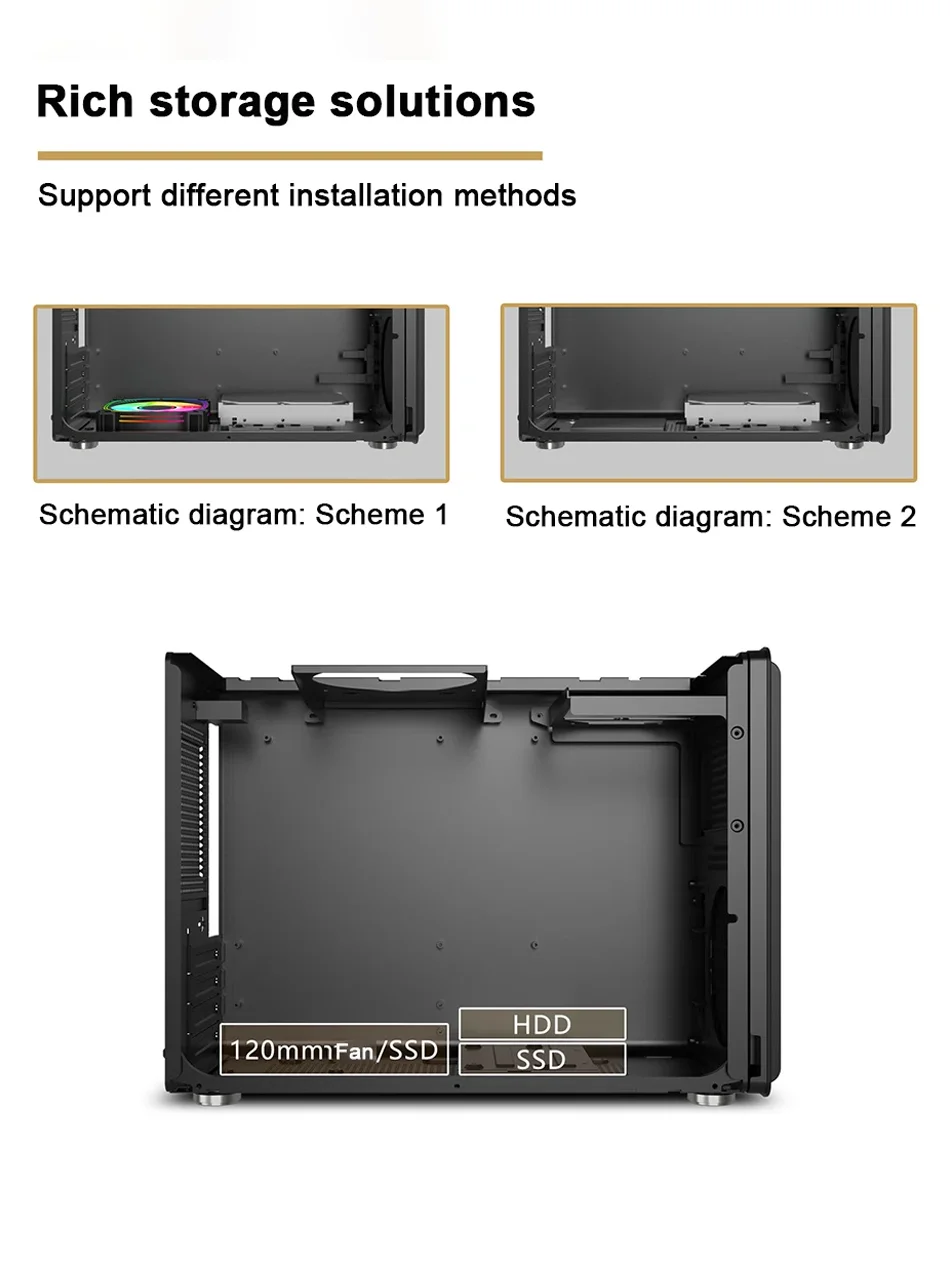 Rich storage solutions

Support different installation methods

Schematic diagram: Scheme 1

Schematic diagram: Scheme 2

120mmFan/SSD

HDD

SSD