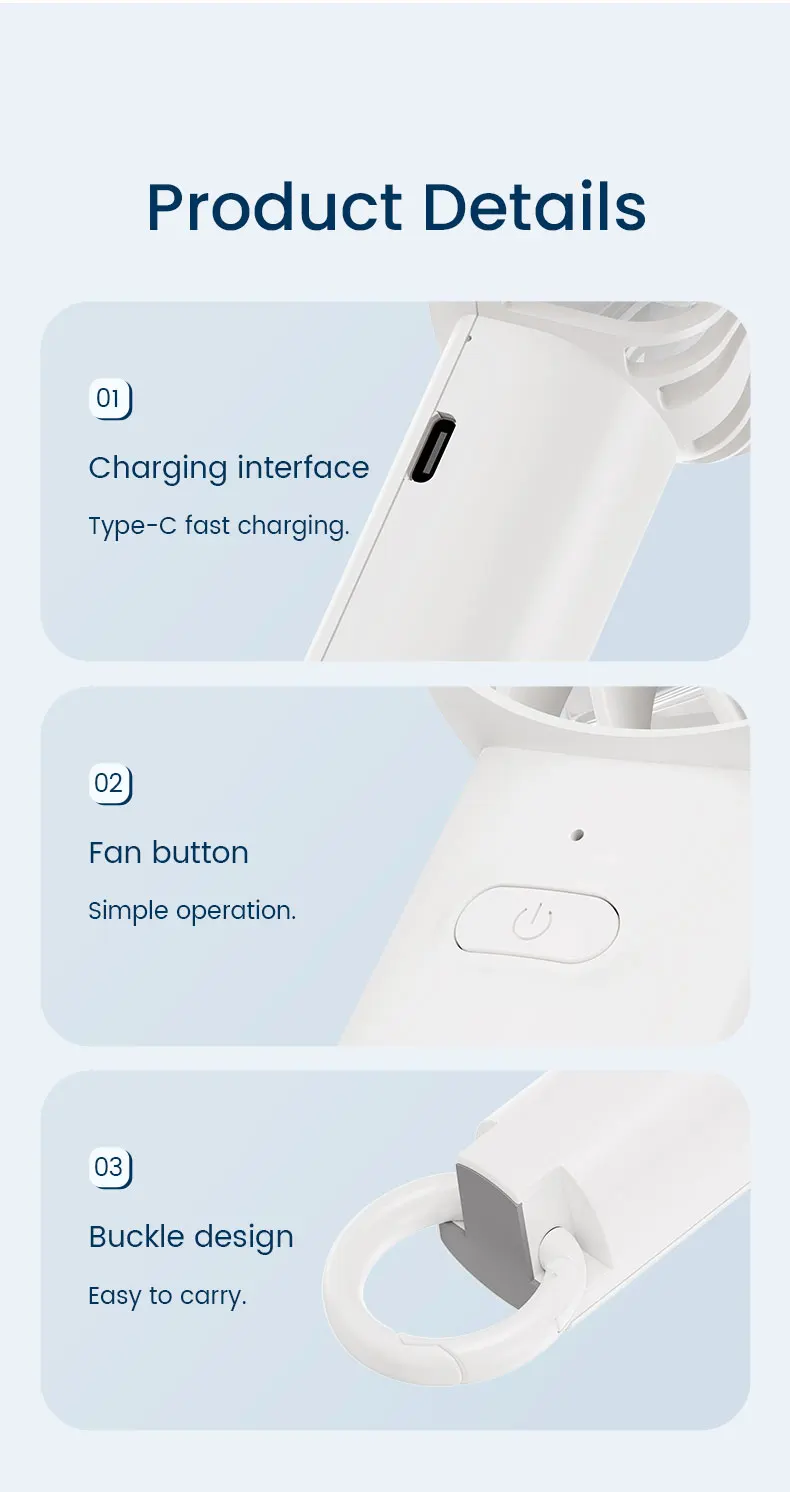 Product Details

01

Charging interface

Type-C fast charging.

02

Fan button

Simple operation.

03

Buckle design

Easy to carry.