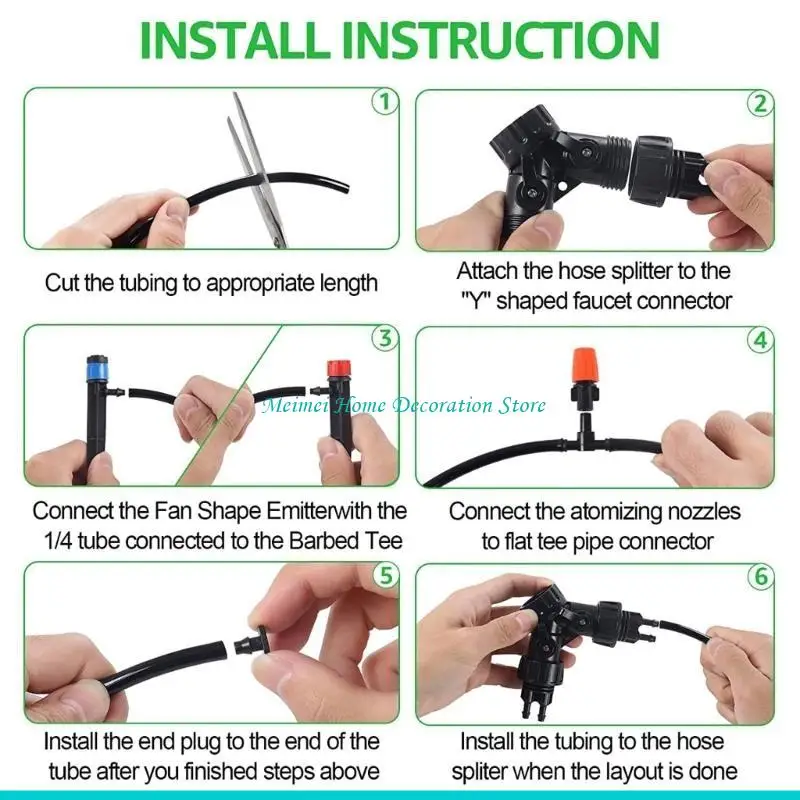 INSTALL INSTRUCTION

1

Cut the tubing to appropriate length

2

Attach the hose splitter to the "Y" shaped faucet connector

3

Meimei Home Decoration Store

Connect the Fan Shape Emitterwith the 1/4 tube connected to the Barbed Tee

4

Connect the atomizing nozzles to flat tee pipe connector

5

Install the end plug to the end of the tube after you finished steps above

6

Install the tubing to the hose spliter when the layout is done