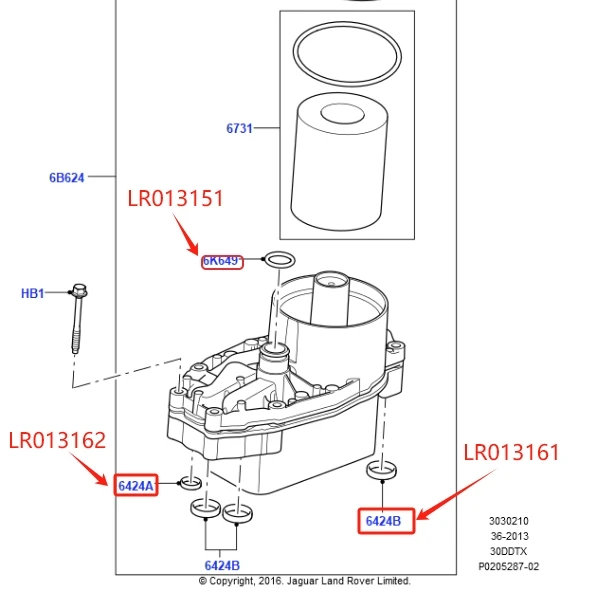 6731

6B624

LR013151

6K649

HB1

LR013162

6424A

LR013161

6424B

6424B

3030210
36-2013
30DDTX
P0205287-02

© Copyright, 2016. Jaguar Land Rover Limited.