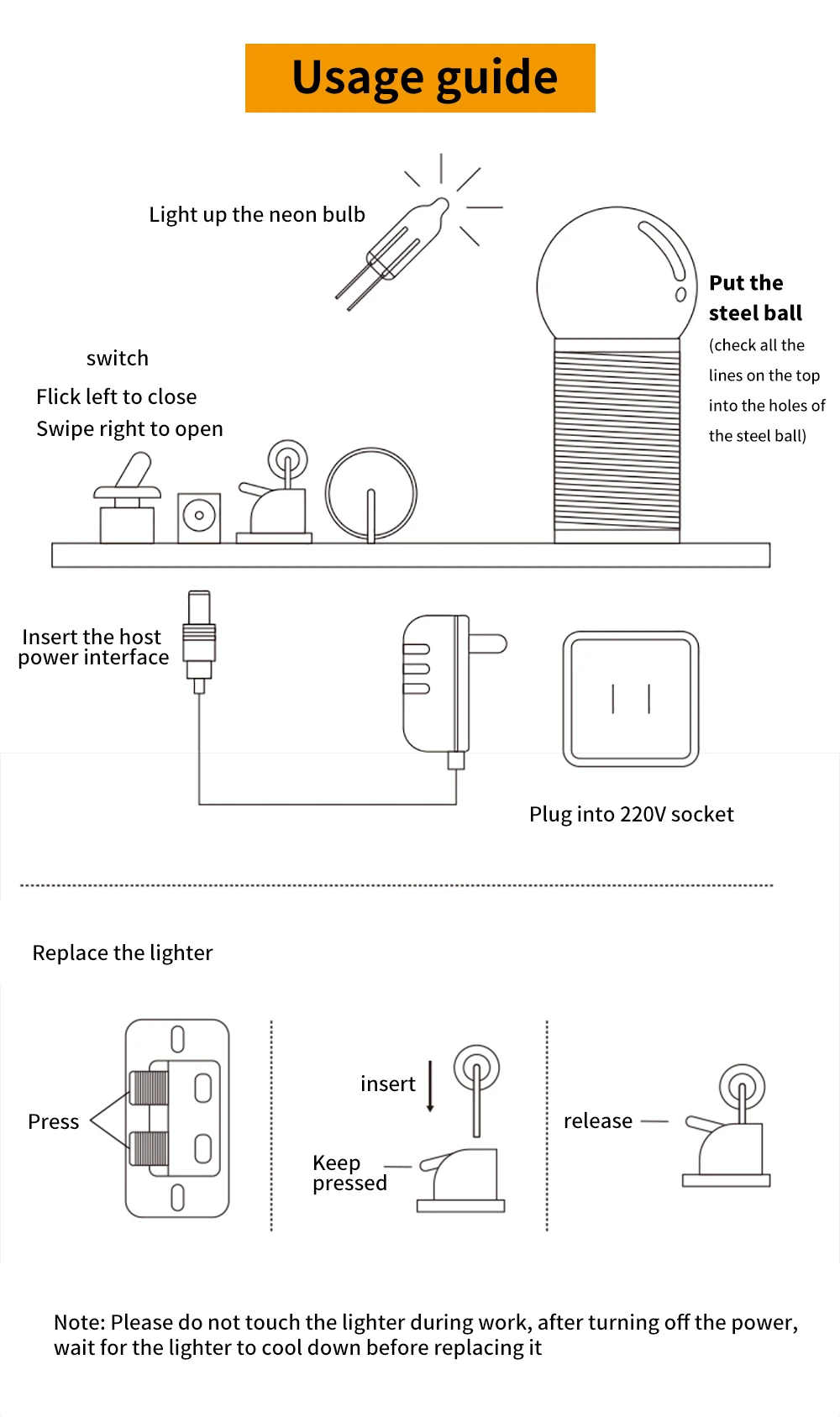 Usage guide

Light up the neon bulb

Put the steel ball
(check all the lines on the top into the holes of the steel ball)

switch
Flick left to close
Swipe right to open

Insert the host power interface

Plug into 220V socket

Replace the lighter

Press

insert

Keep pressed

release

Note: Please do not touch the lighter during work, after turning off the power, wait for the lighter to cool down before replacing it