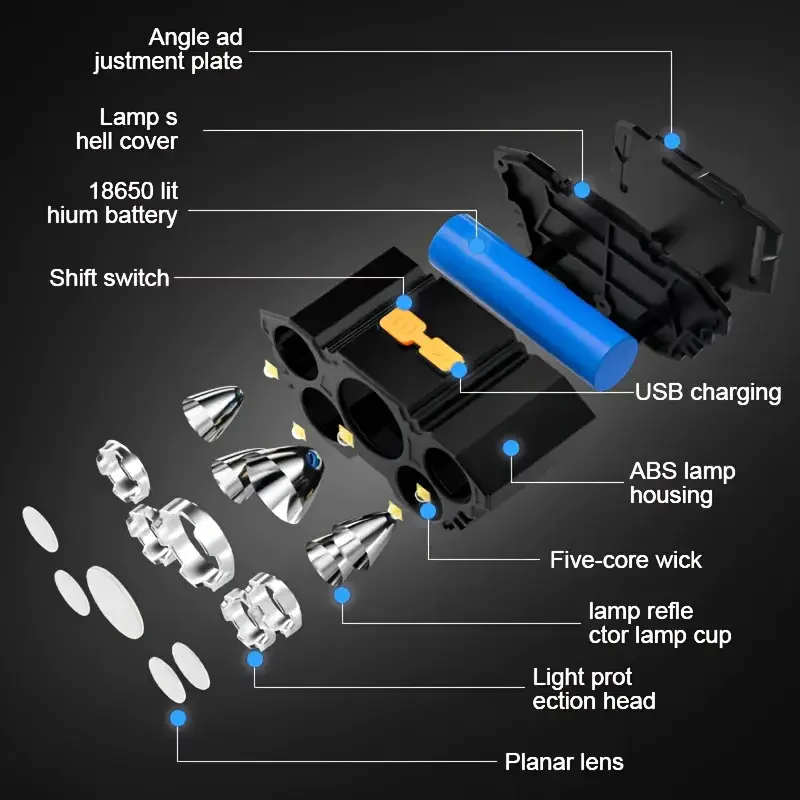 Angle ad
justment plate

Lamp s
hell cover

18650 lit
hium battery

Shift switch

USB charging

ABS lamp
housing

Five-core wick

lamp refle
ctor lamp cup

Light prot
ection head

Planar lens