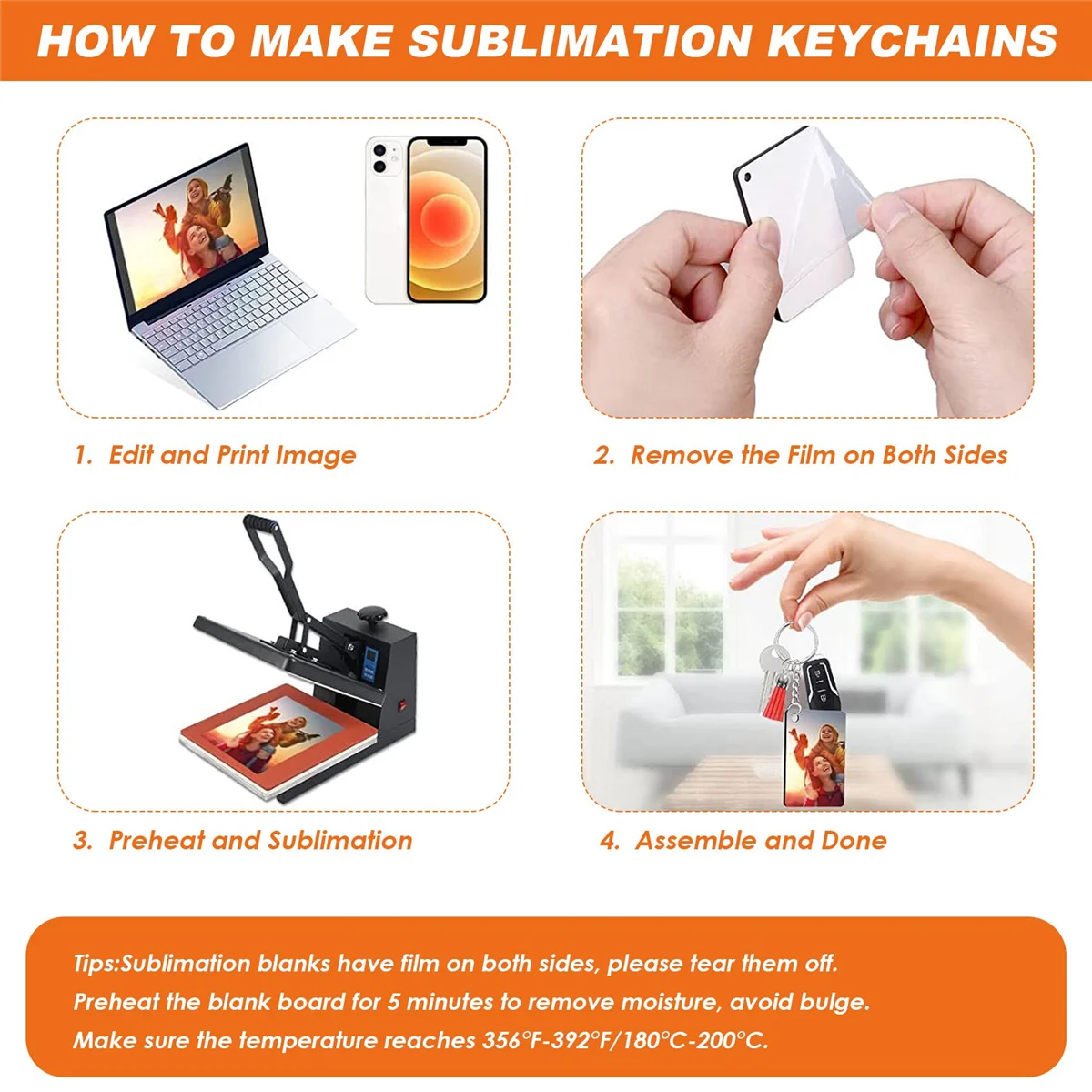 HOW TO MAKE SUBLIMATION KEYCHAINS

1. Edit and Print Image

2. Remove the Film on Both Sides

3. Preheat and Sublimation

4. Assemble and Done

Tips:Sublimation blanks have film on both sides, please tear them off.
Preheat the blank board for 5 minutes to remove moisture, avoid bulge.
Make sure the temperature reaches 356°F-392°F/180°C-200°C.