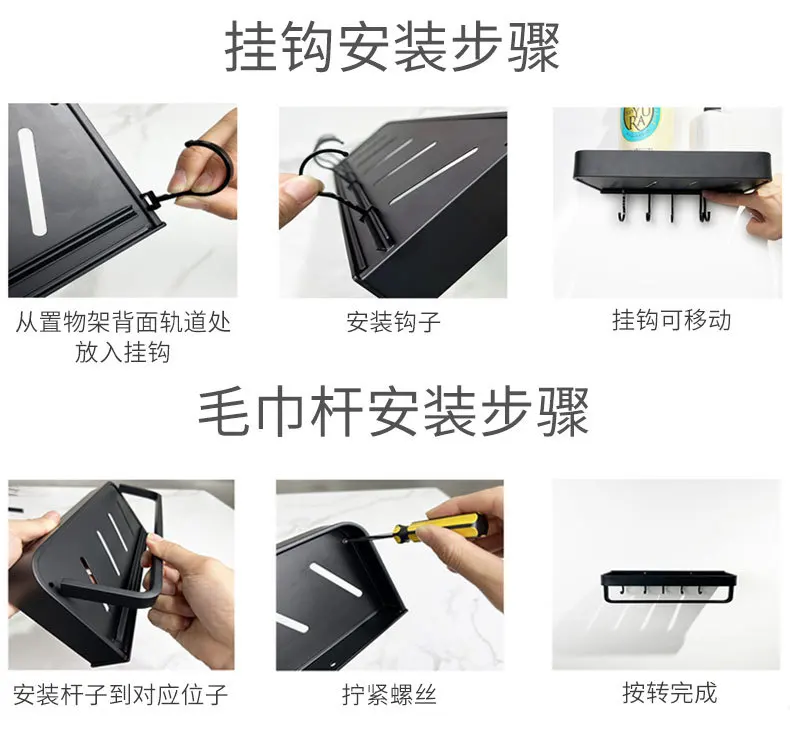 挂钩安装步骤

从置物架背面轨道处放入挂钩

安装钩子

挂钩可移动

毛巾杆安装步骤

安装杆子到对应位子

拧紧螺丝

按转完成