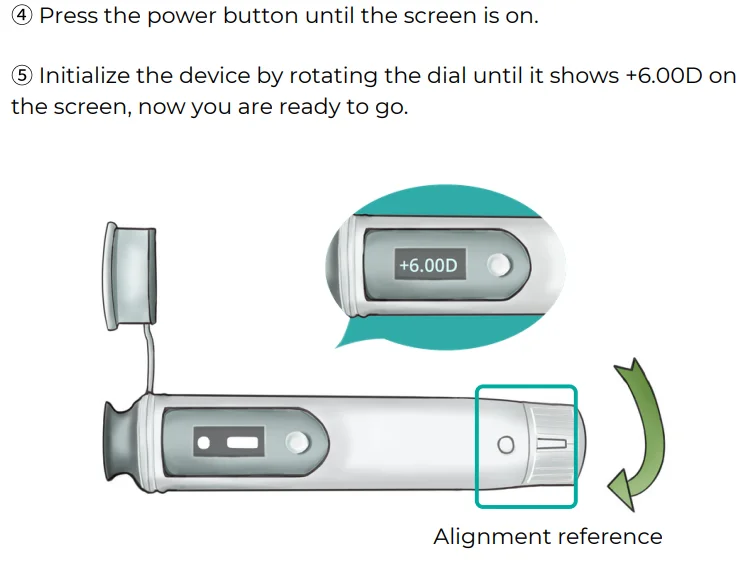 ④ Press the power button until the screen is on.

⑤ Initialize the device by rotating the dial until it shows +6.00D on the screen, now you are ready to go.

+6.00D

Alignment reference