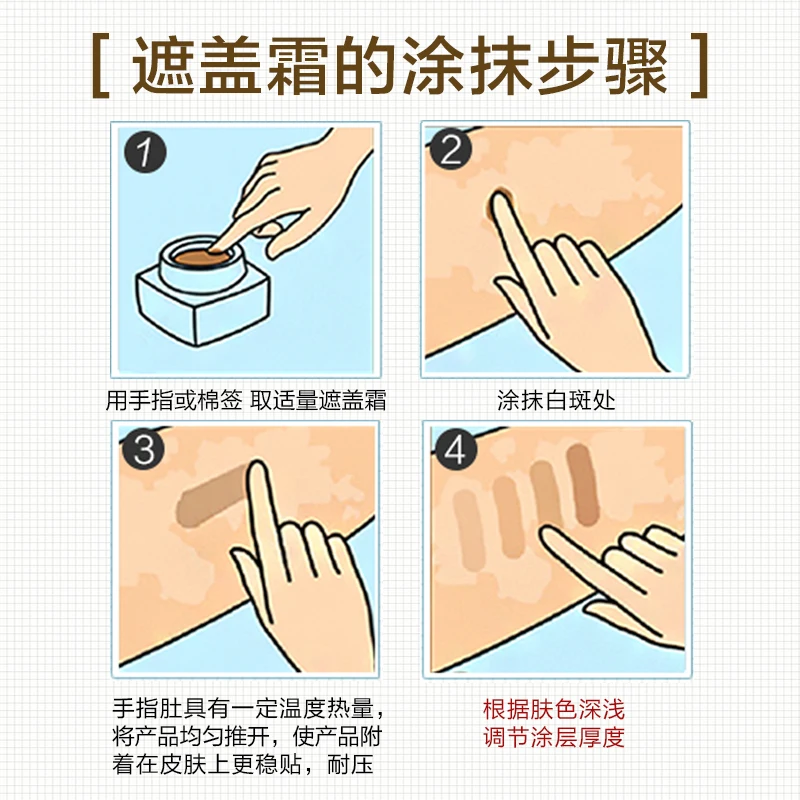 [ 遮盖霜的涂抹步骤 ]

1

用手指或棉签 取适量遮盖霜

2

涂抹白斑处

3

手指肚具有一定温度热量，将产品均匀推开，使产品附着在皮肤上更稳贴，耐压

4

根据肤色深浅调节涂层厚度