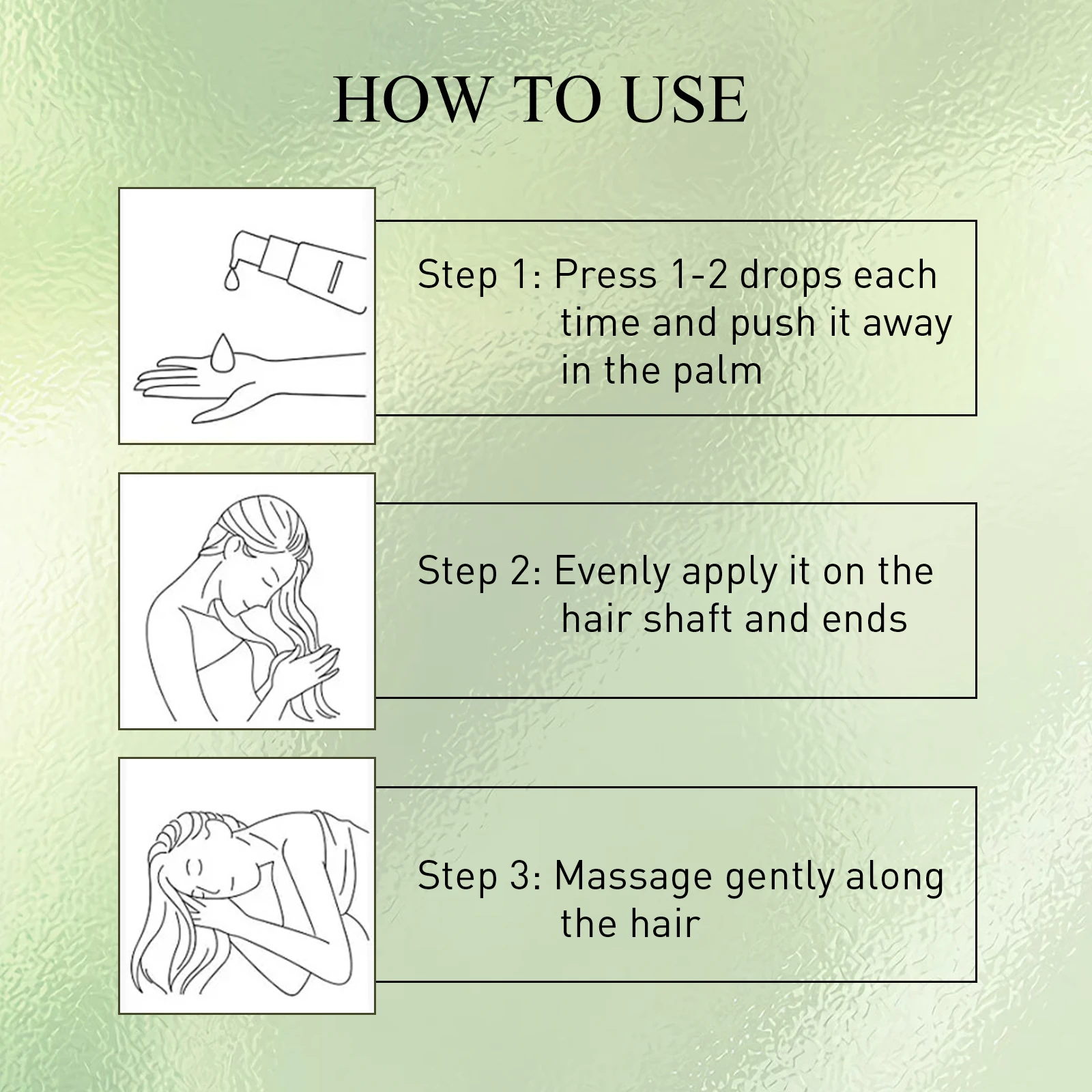 HOW TO USE

Step 1: Press 1-2 drops each time and push it away in the palm

Step 2: Evenly apply it on the hair shaft and ends

Step 3: Massage gently along the hair