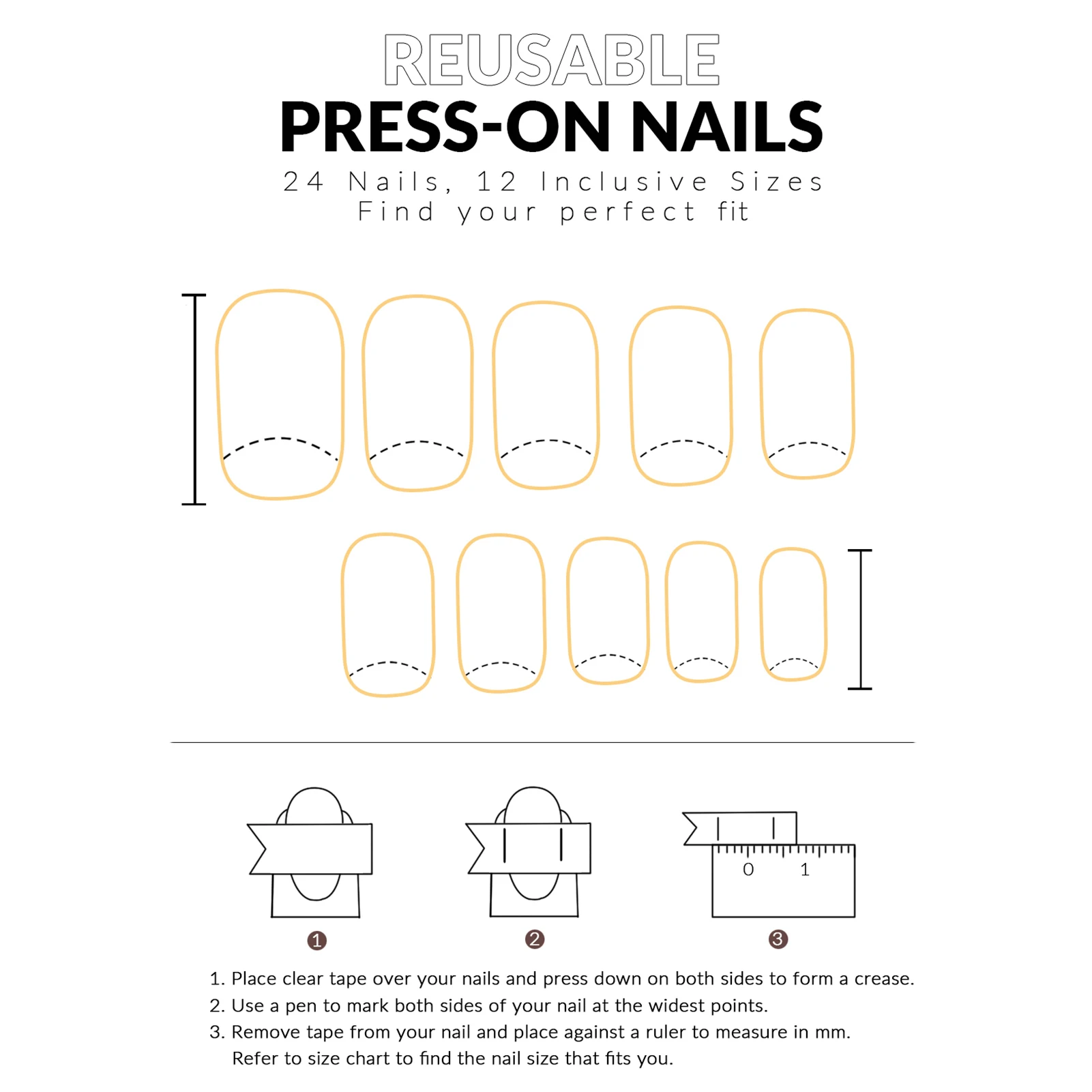 REUSABLE
PRESS-ON NAILS
24 Nails, 12 Inclusive Sizes
Find your perfect fit

0 1

1

2

3

1. Place clear tape over your nails and press down on both sides to form a crease.
2. Use a pen to mark both sides of your nail at the widest points.
3. Remove tape from your nail and place against a ruler to measure in mm. Refer to size chart to find the nail size that fits you.