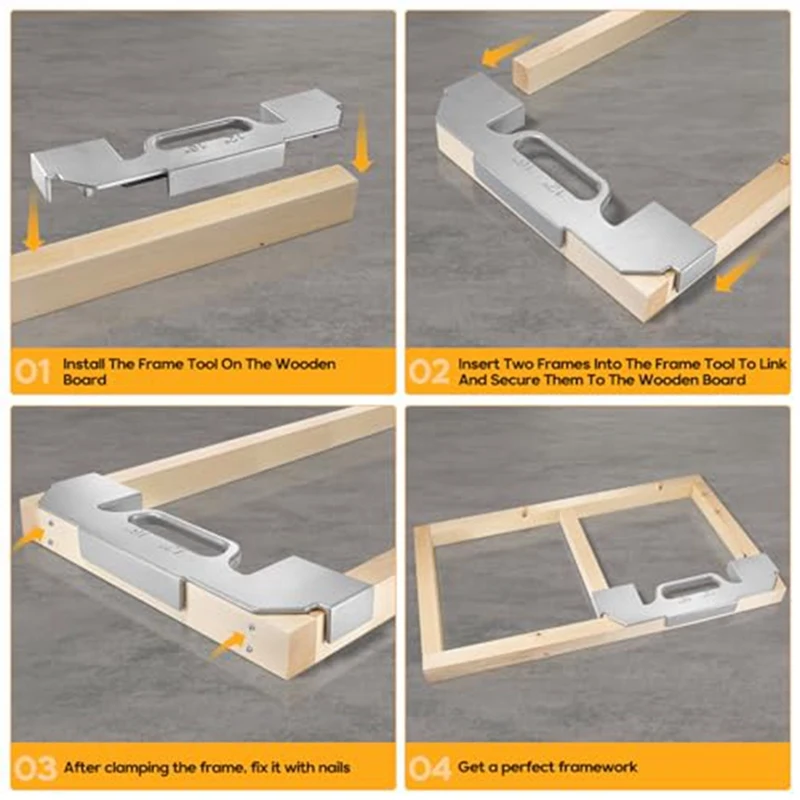 01 Install The Frame Tool On The Wooden Board

02 Insert Two Frames Into The Frame Tool To Link And Secure Them To The Wooden Board

03 After clamping the frame, fix it with nails

04 Get a perfect framework