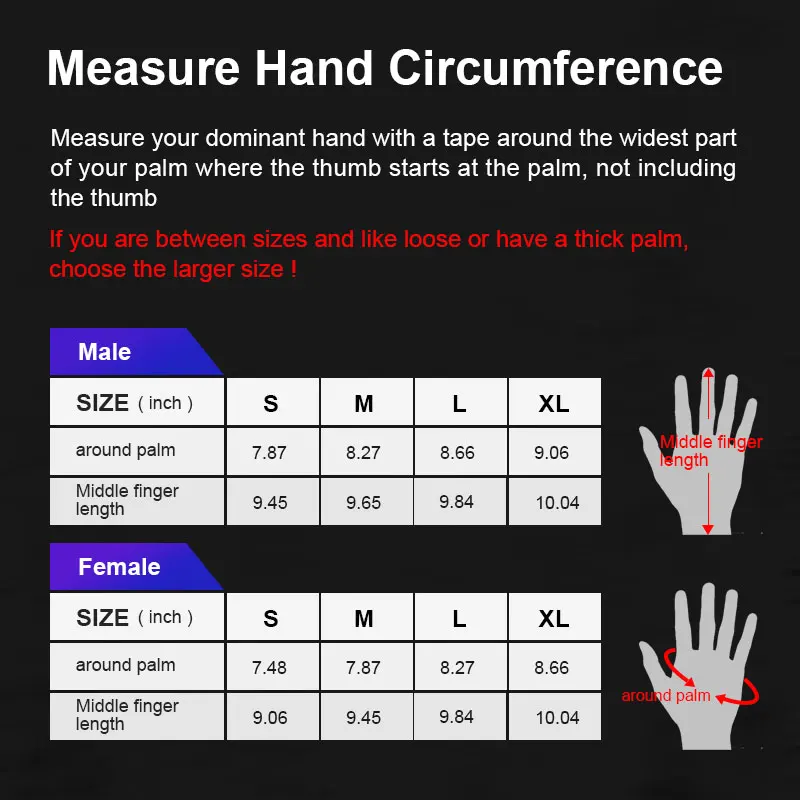 Measure Hand Circumference

Measure your dominant hand with a tape around the widest part of your palm where the thumb starts at the palm, not including the thumb

If you are between sizes and like loose or have a thick palm, choose the larger size !

Male

| SIZE ( inch ) | S | M | L | XL |
|---|---|---|---|---|
| around palm | 7.87 | 8.27 | 8.66 | 9.06 |
| Middle finger length | 9.45 | 9.65 | 9.84 | 10.04 |

Middle finger length

Female

| SIZE ( inch ) | S | M | L | XL |
|---|---|---|---|---|
| around palm | 7.48 | 7.87 | 8.27 | 8.66 |
| Middle finger length | 9.06 | 9.45 | 9.84 | 10.04 |

around palm