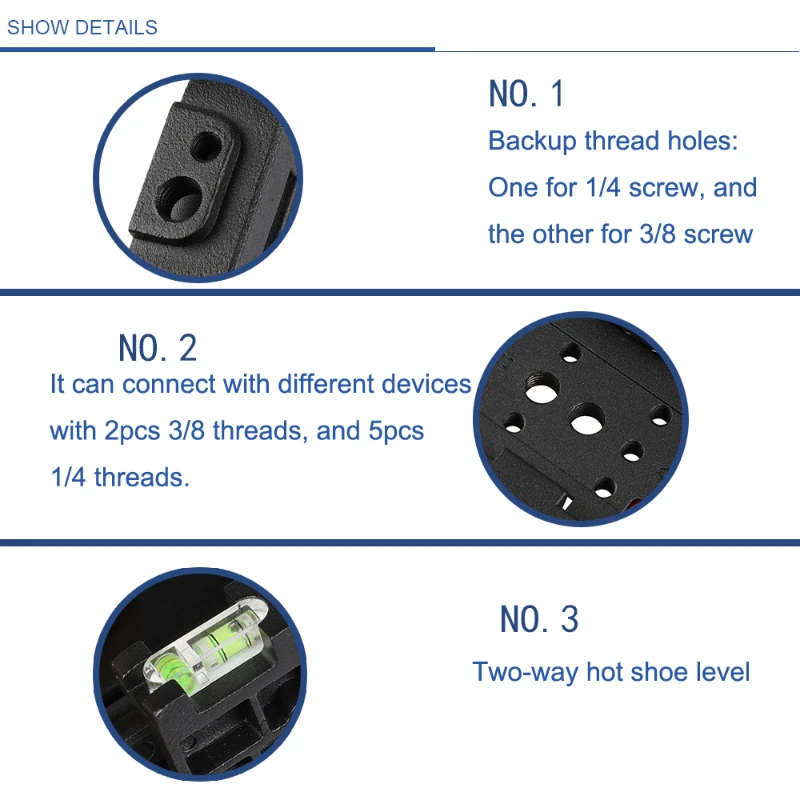 SHOW DETAILS

NO. 1
Backup thread holes:
One for 1/4 screw, and
the other for 3/8 screw

NO. 2
It can connect with different devices
with 2pcs 3/8 threads, and 5pcs
1/4 threads.

NO. 3
Two-way hot shoe level