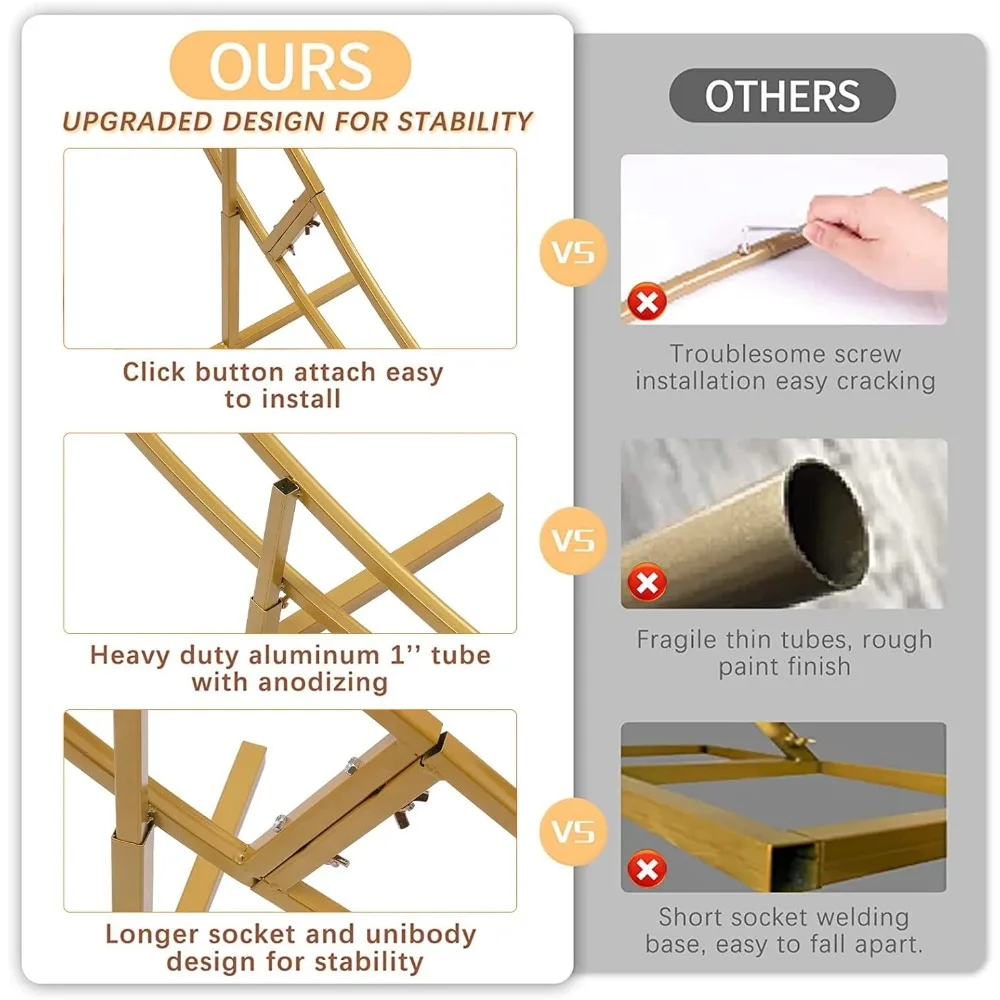 OURS

UPGRADED DESIGN FOR STABILITY

Click button attach easy to install

Heavy duty aluminum 1'' tube with anodizing

Longer socket and unibody design for stability

VS

VS

VS

OTHERS

Troublesome screw installation easy cracking

Fragile thin tubes, rough paint finish

Short socket welding base, easy to fall apart.