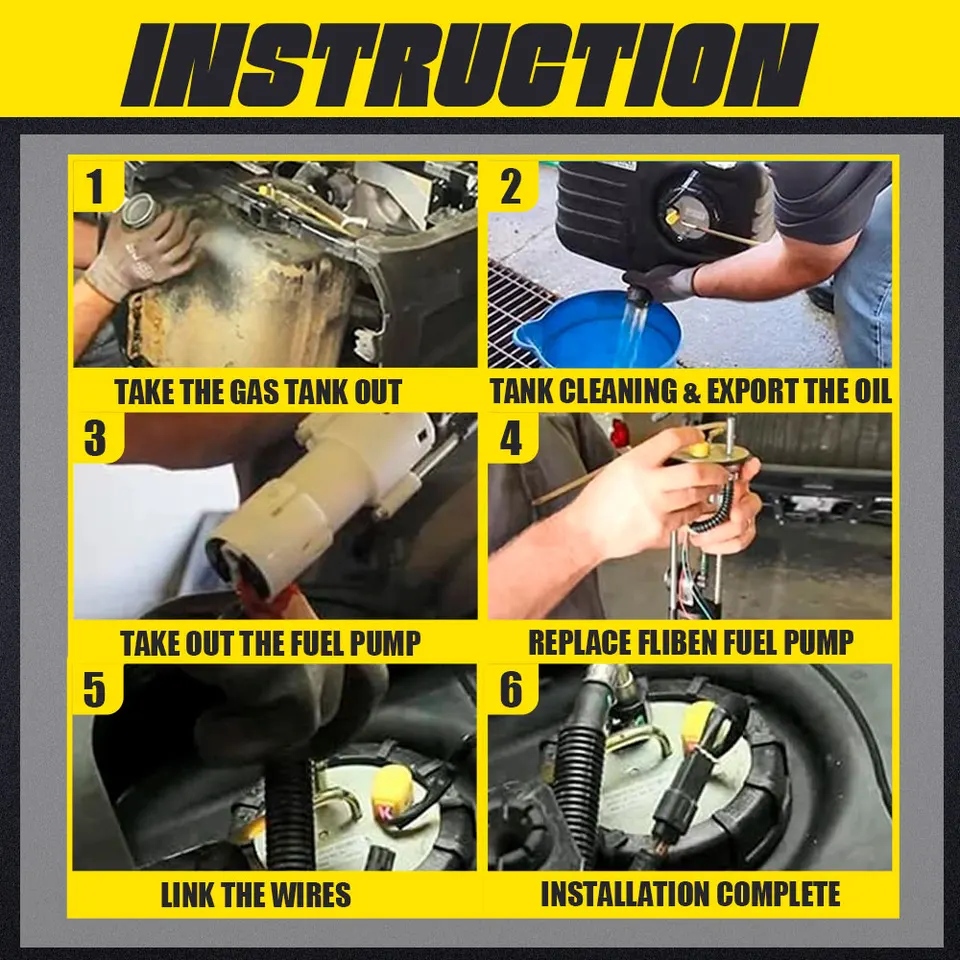 INSTRUCTION

1
TAKE THE GAS TANK OUT

2
TANK CLEANING & EXPORT THE OIL

3
TAKE OUT THE FUEL PUMP

4
REPLACE FLIBEN FUEL PUMP

5
LINK THE WIRES

6
INSTALLATION COMPLETE